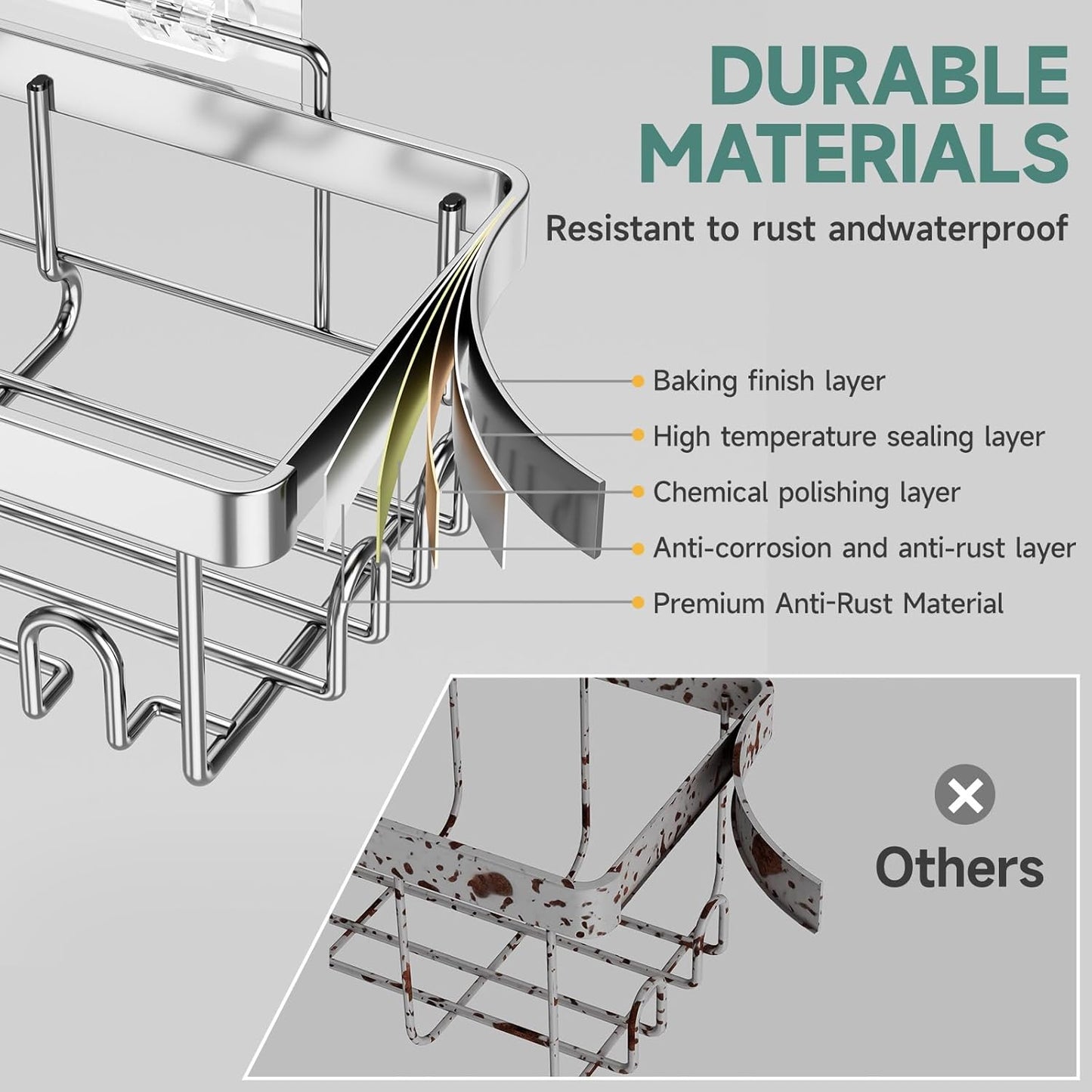 DURABLE MATERIALS

Resistant to rust andwaterproof

Baking finish layer

High temperature sealing layer

Chemical polishing layer

Anti-corrosion and anti-rust layer

Premium Anti-Rust Material

Others