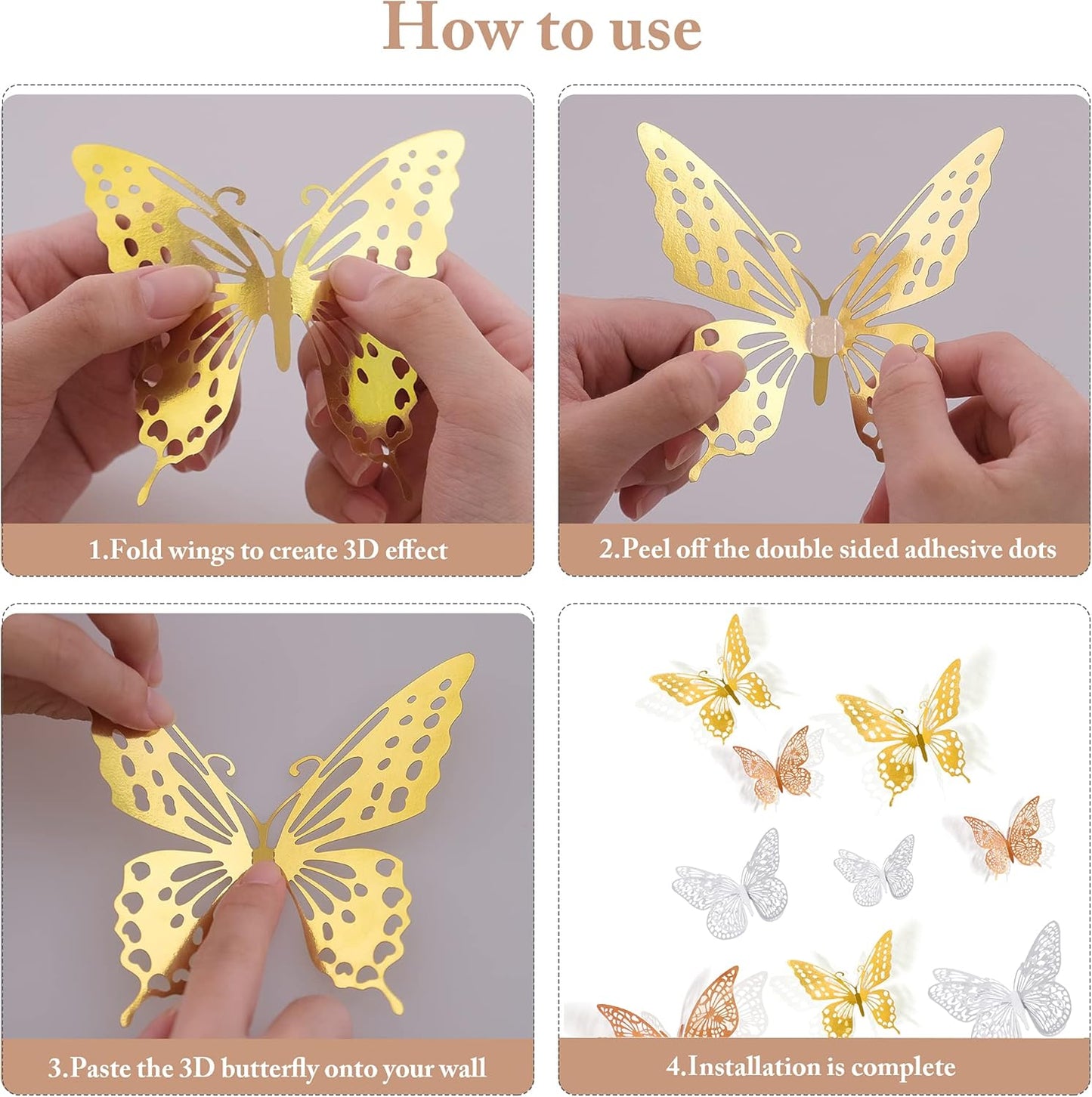 How to use

1.Fold wings to create 3D effect

2.Peel off the double sided adhesive dots

3.Paste the 3D butterfly onto your wall

4.Installation is complete