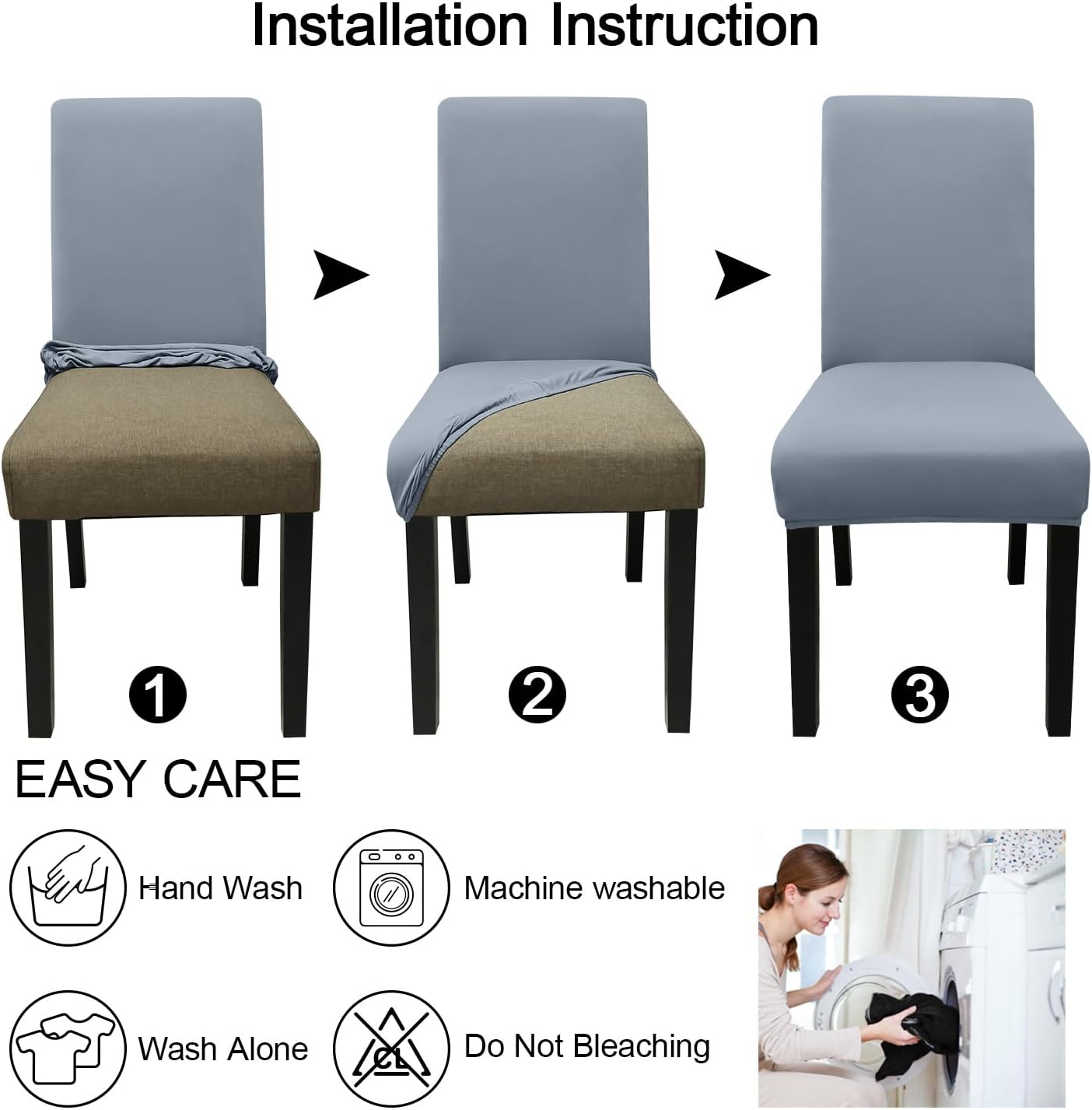 Installation Instruction

1

2

3

EASY CARE

Hand Wash

Machine washable

Wash Alone

CL

Do Not Bleaching