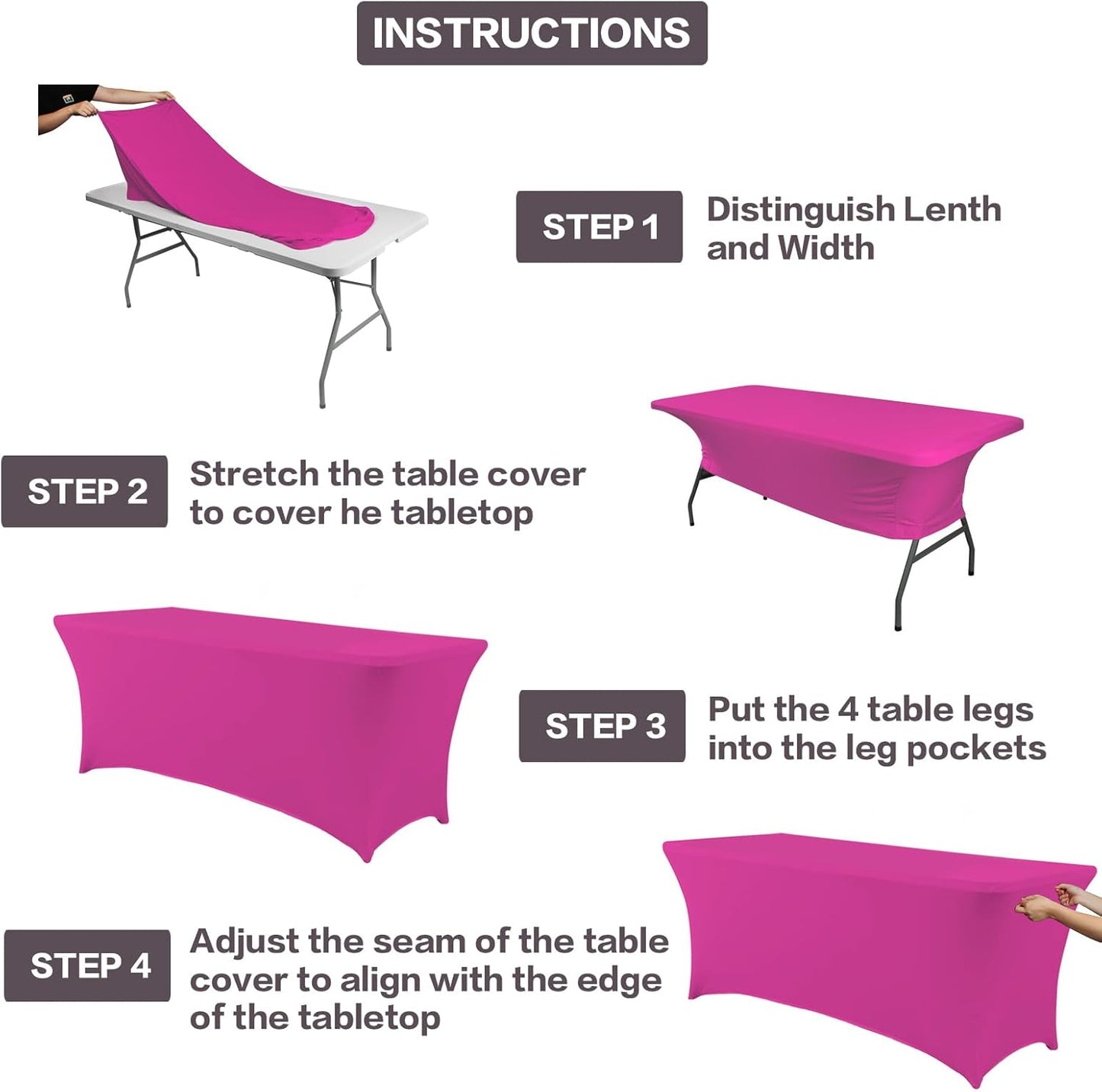 INSTRUCTIONS

STEP 1 Distinguish Lenth and Width

STEP 2 Stretch the table cover to cover he tabletop

STEP 3 Put the 4 table legs into the leg pockets

STEP 4 Adjust the seam of the table cover to align with the edge of the tabletop