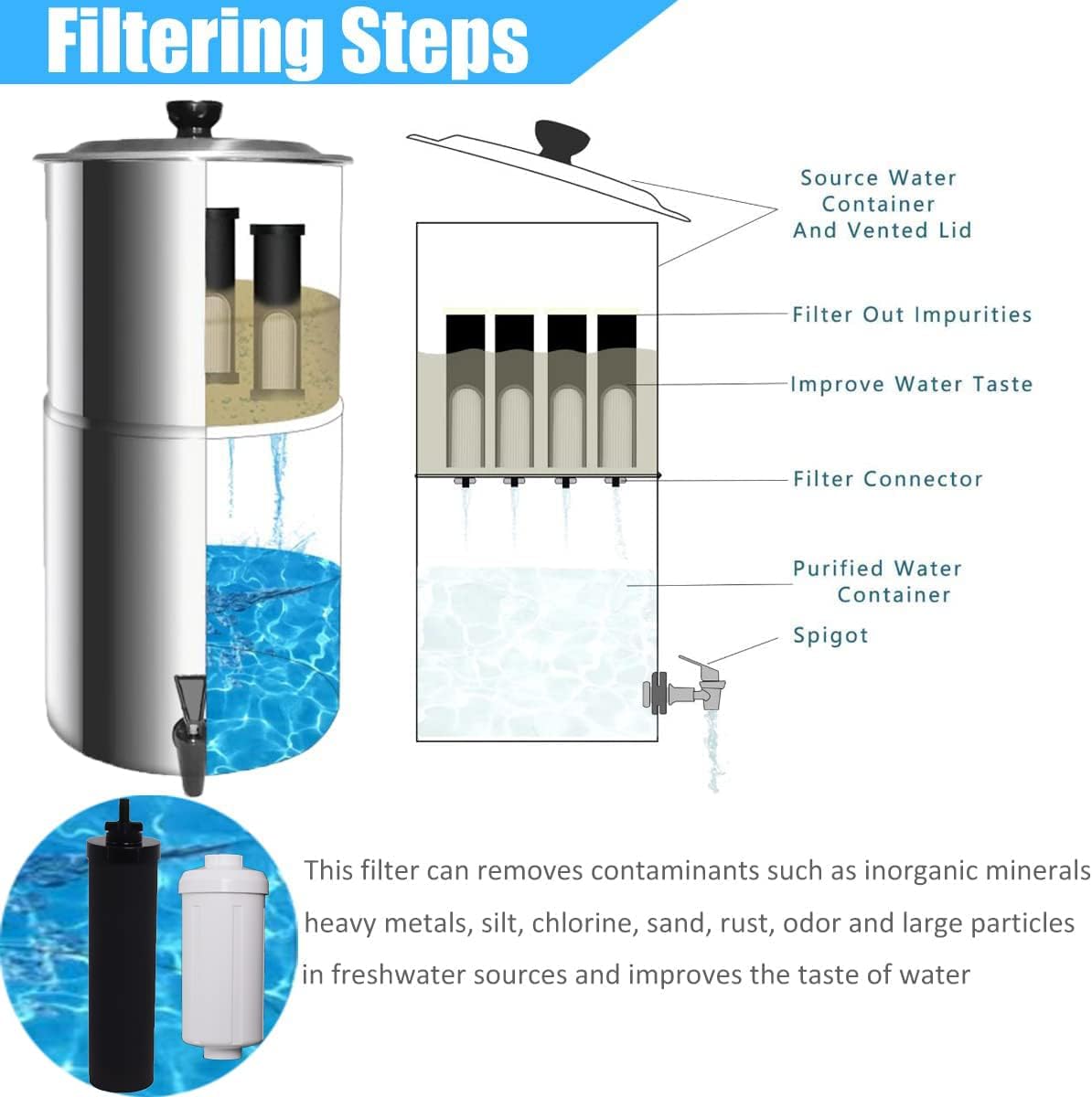 Filtering Steps

Source Water Container And Vented Lid

Filter Out Impurities

Improve Water Taste

Filter Connector

Purified Water Container

Spigot

This filter can removes contaminants such as inorganic minerals heavy metals, silt, chlorine, sand, rust, odor and large particles in freshwater sources and improves the taste of water