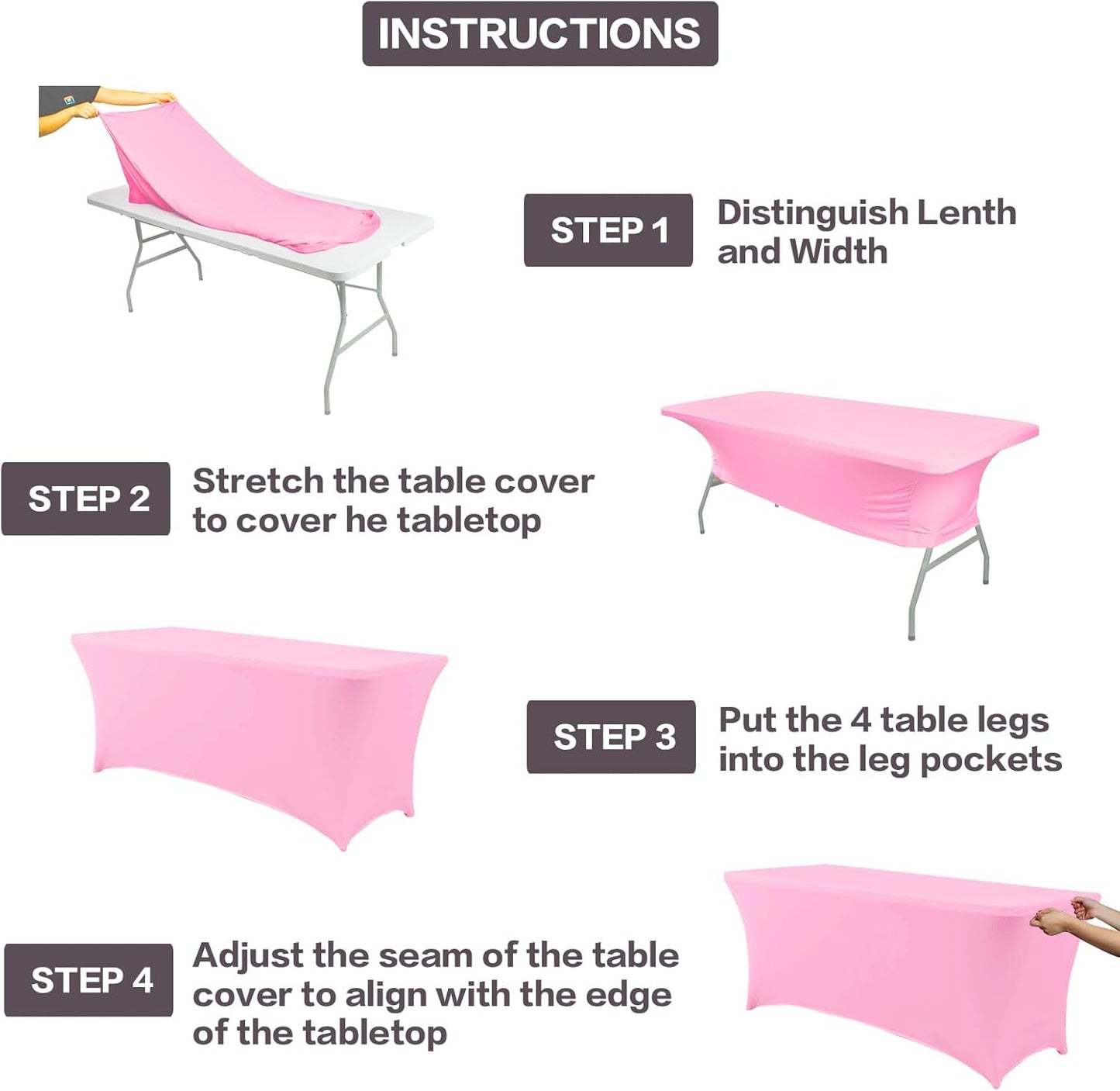 INSTRUCTIONS

STEP 1
Distinguish Lenth and Width

STEP 2
Stretch the table cover to cover he tabletop

STEP 3
Put the 4 table legs into the leg pockets

STEP 4
Adjust the seam of the table cover to align with the edge of the tabletop