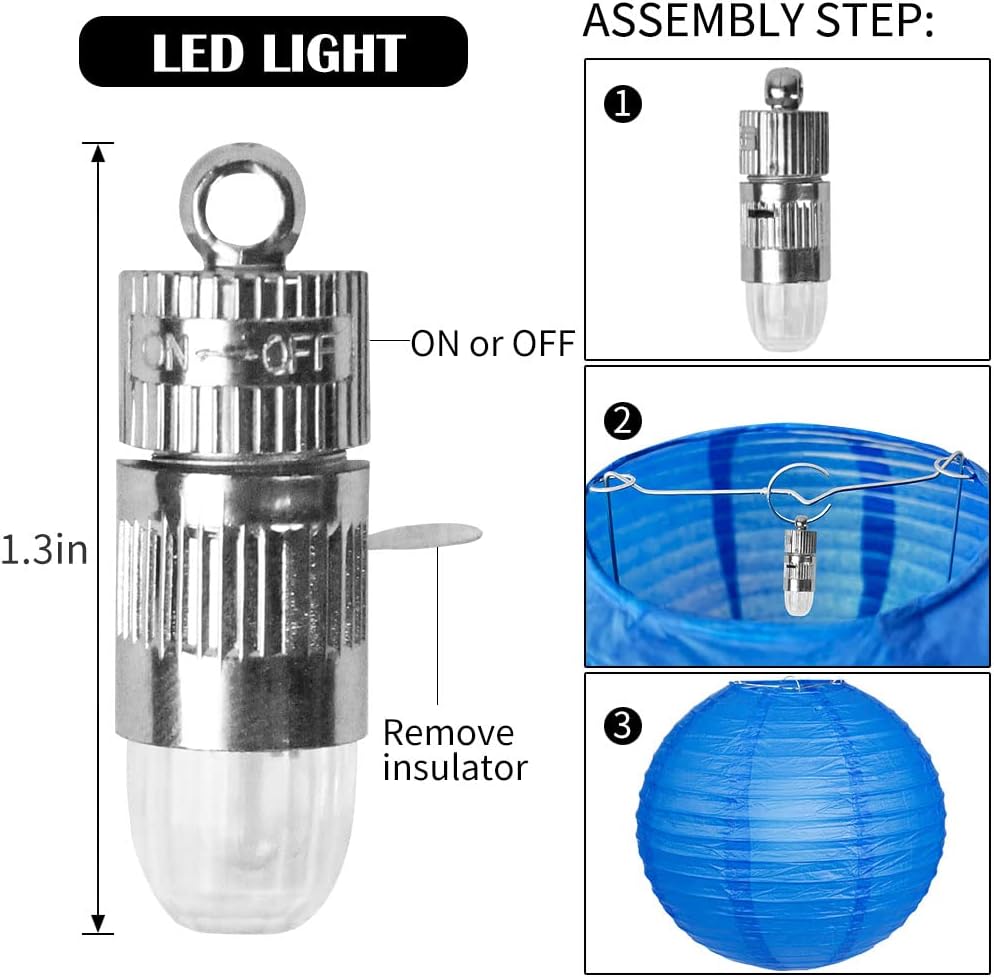 LED LIGHT

1.3in

ON OFF

ON or OFF

Remove insulator

ASSEMBLY STEP:

❶

❷

❸