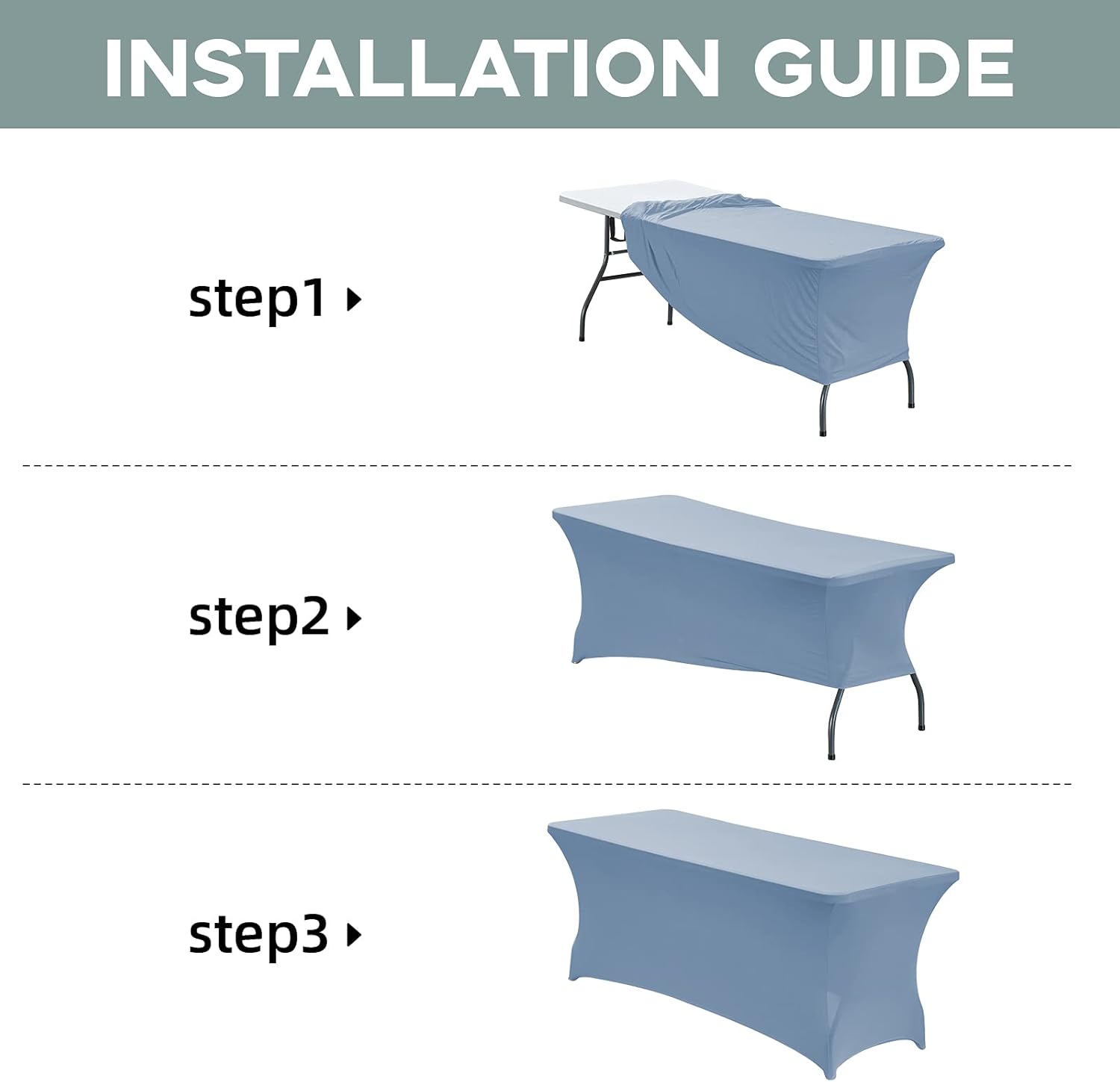 INSTALLATION GUIDE

step1

step2

step3