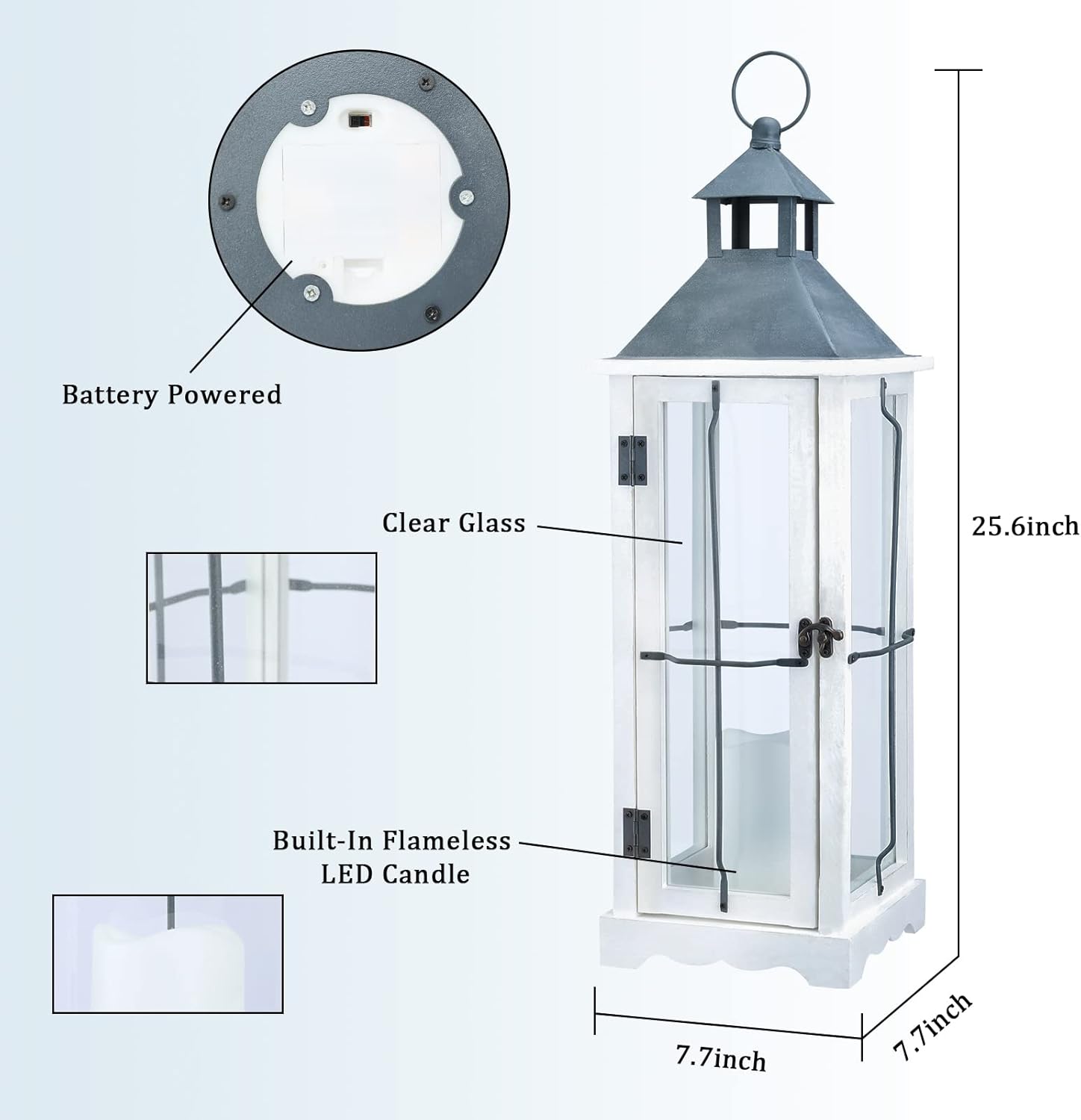 Battery Powered

Clear Glass

25.6inch

Built-In Flameless LED Candle

7.7inch

7.7inch