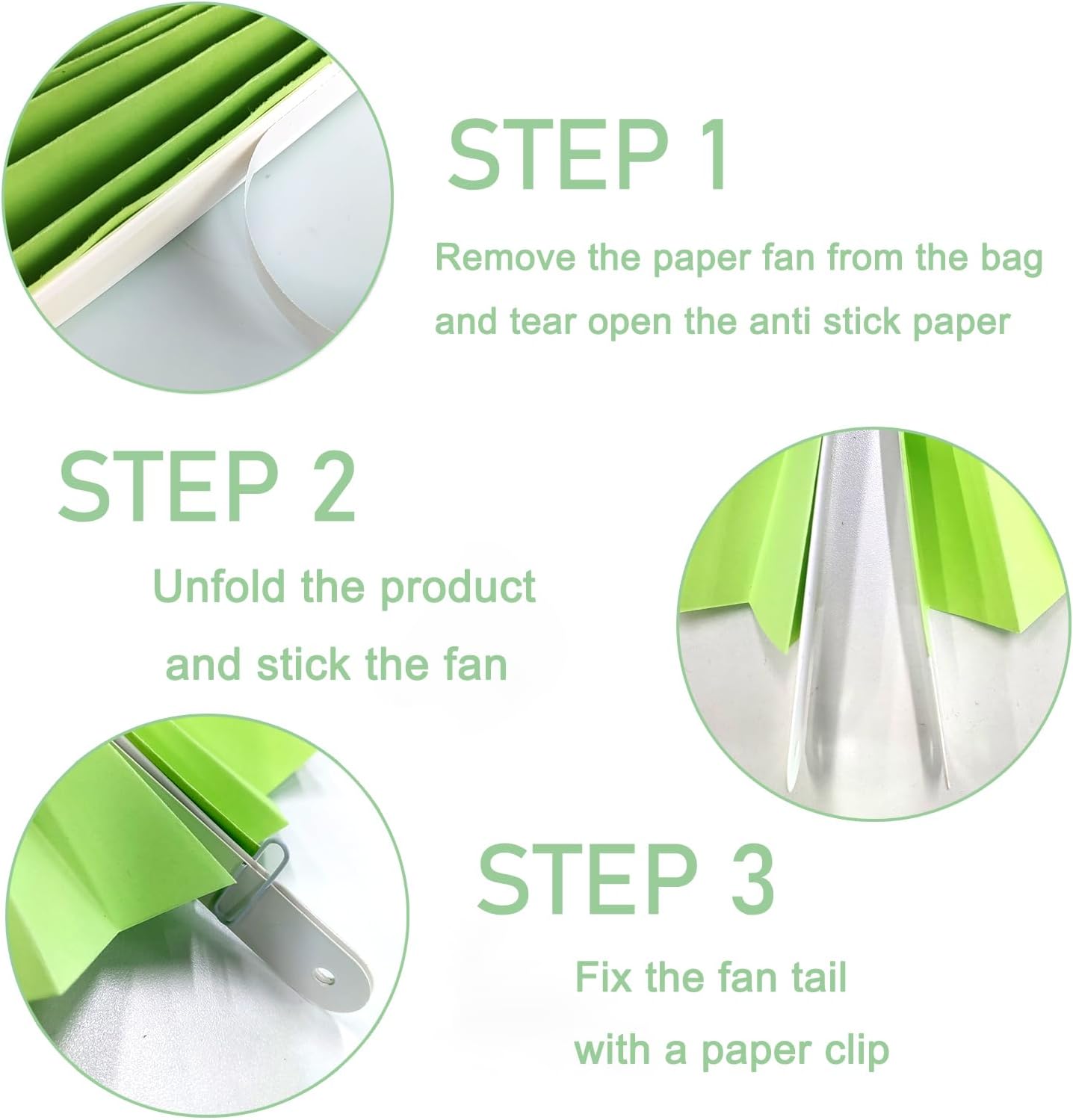 STEP 1

Remove the paper fan from the bag and tear open the anti stick paper

STEP 2

Unfold the product and stick the fan

STEP 3

Fix the fan tail with a paper clip