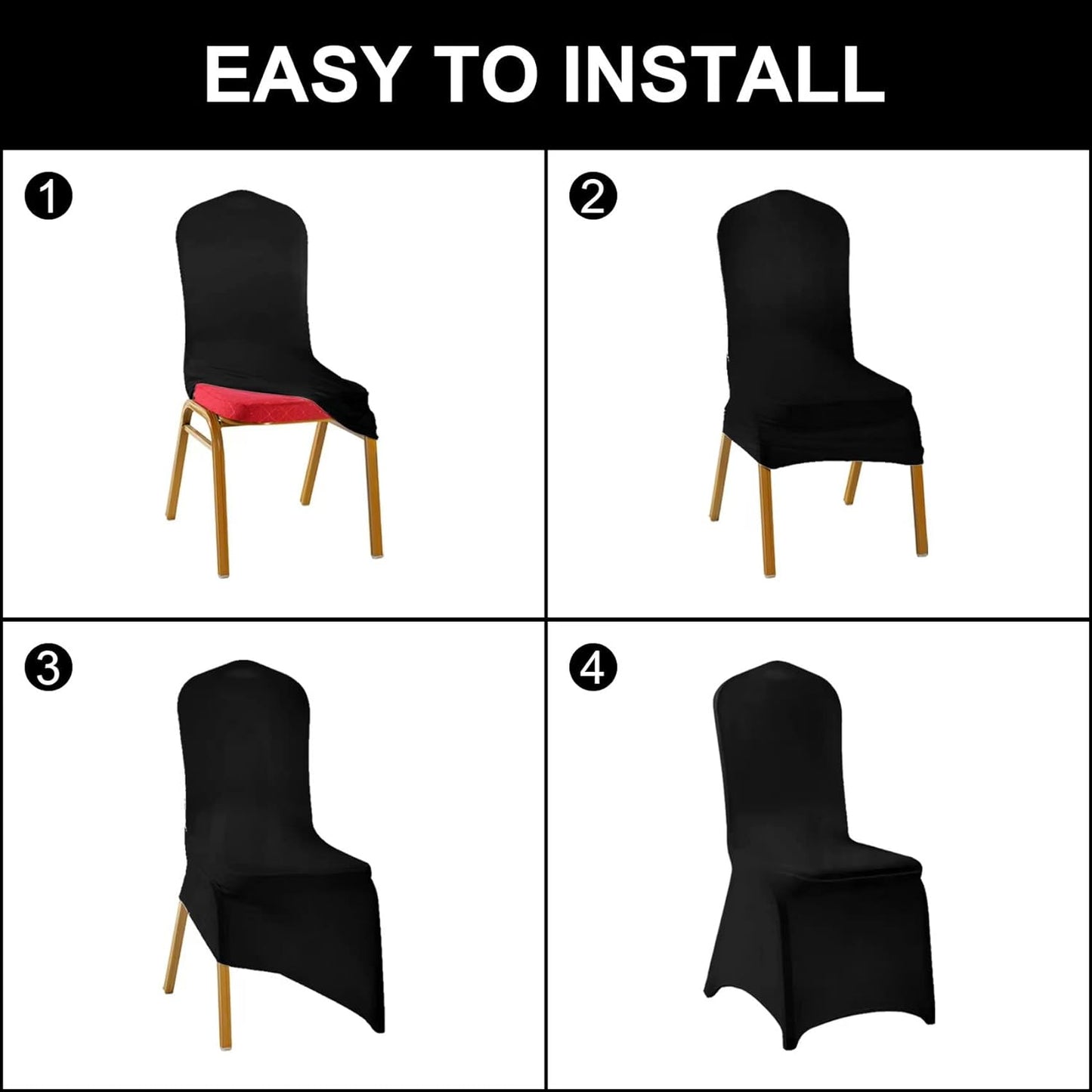 EASY TO INSTALL

1

2

3

4