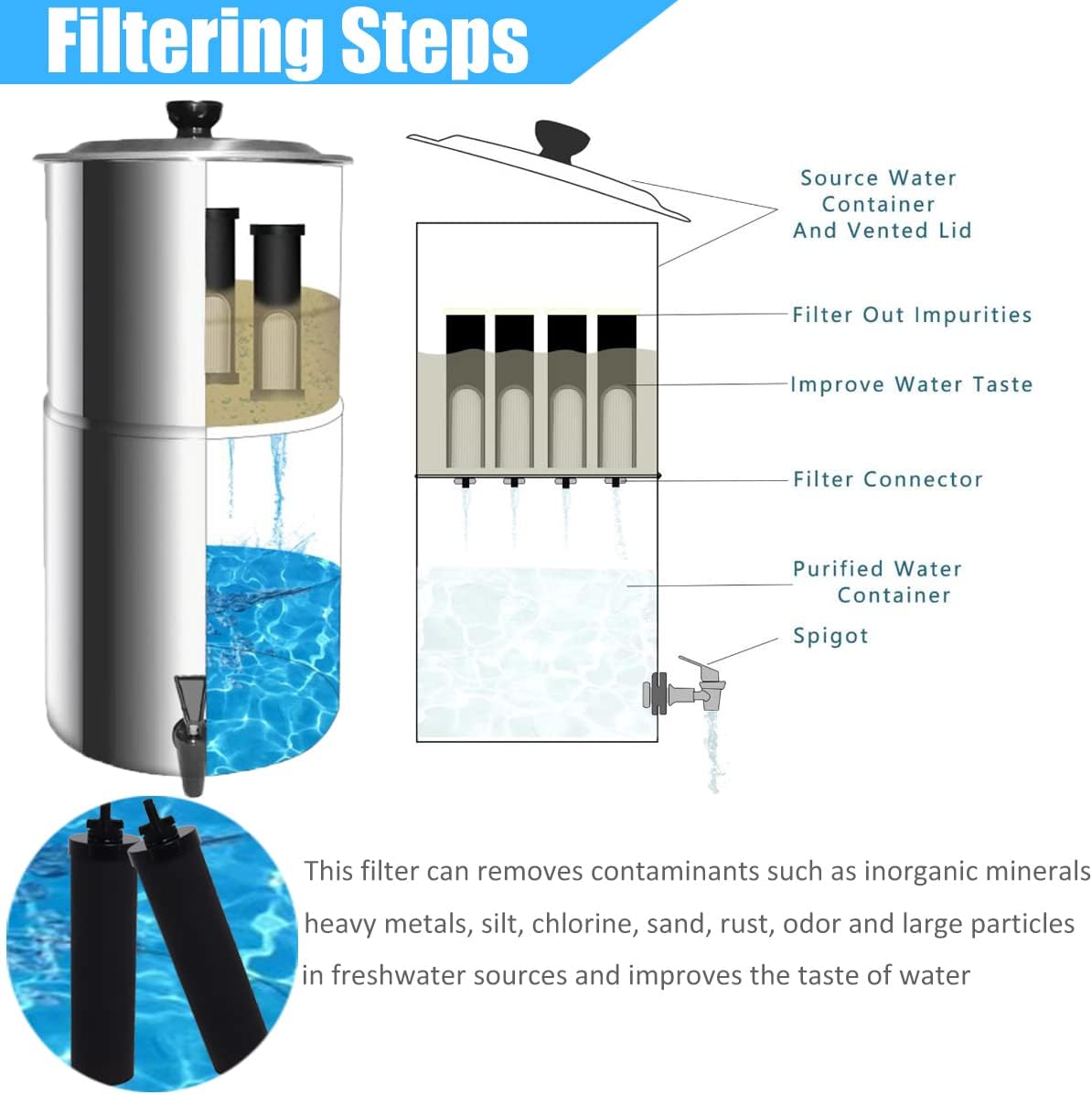 Filtering Steps

Source Water Container And Vented Lid

Filter Out Impurities

Improve Water Taste

Filter Connector

Purified Water Container

Spigot

This filter can removes contaminants such as inorganic minerals heavy metals, silt, chlorine, sand, rust, odor and large particles in freshwater sources and improves the taste of water