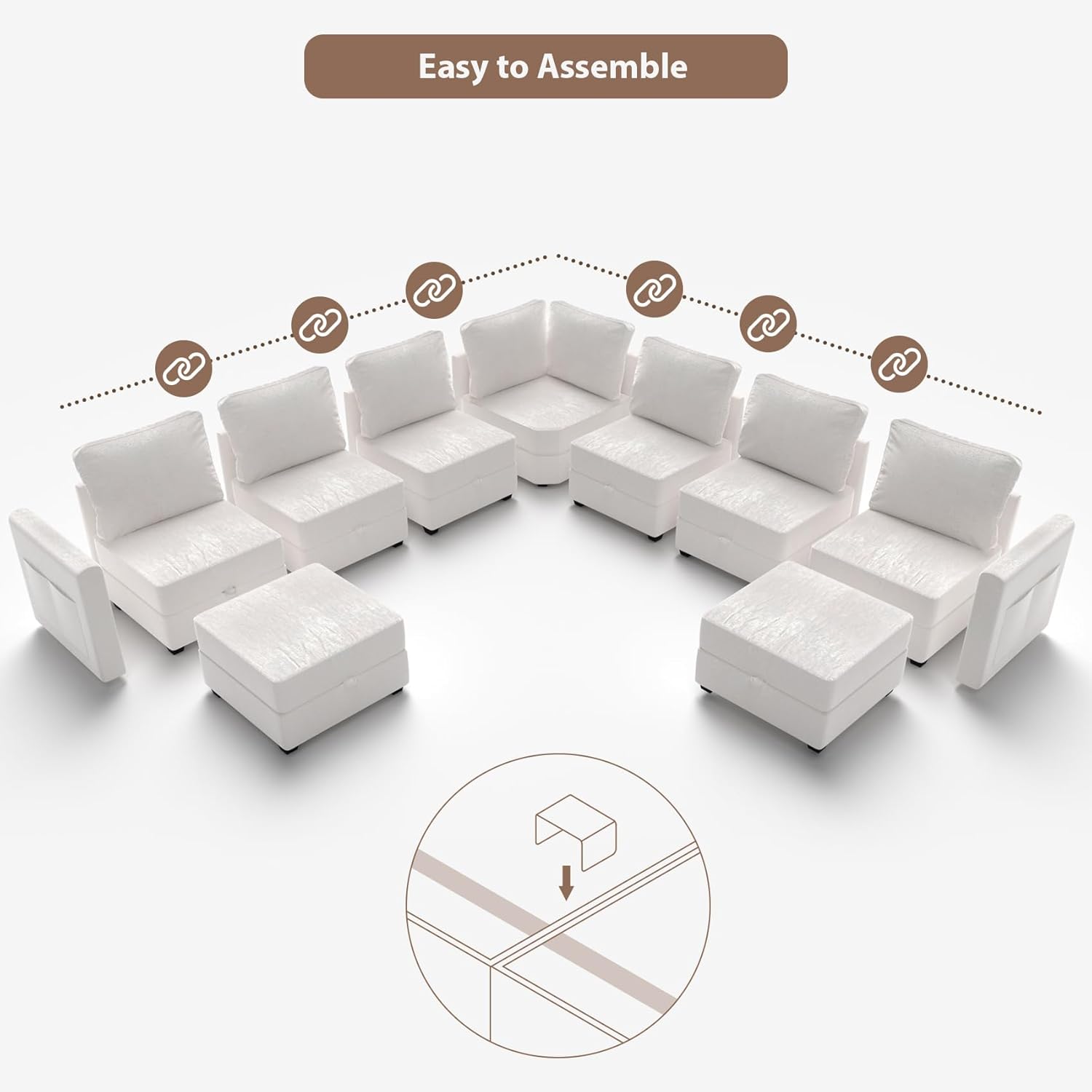 Easy to Assemble