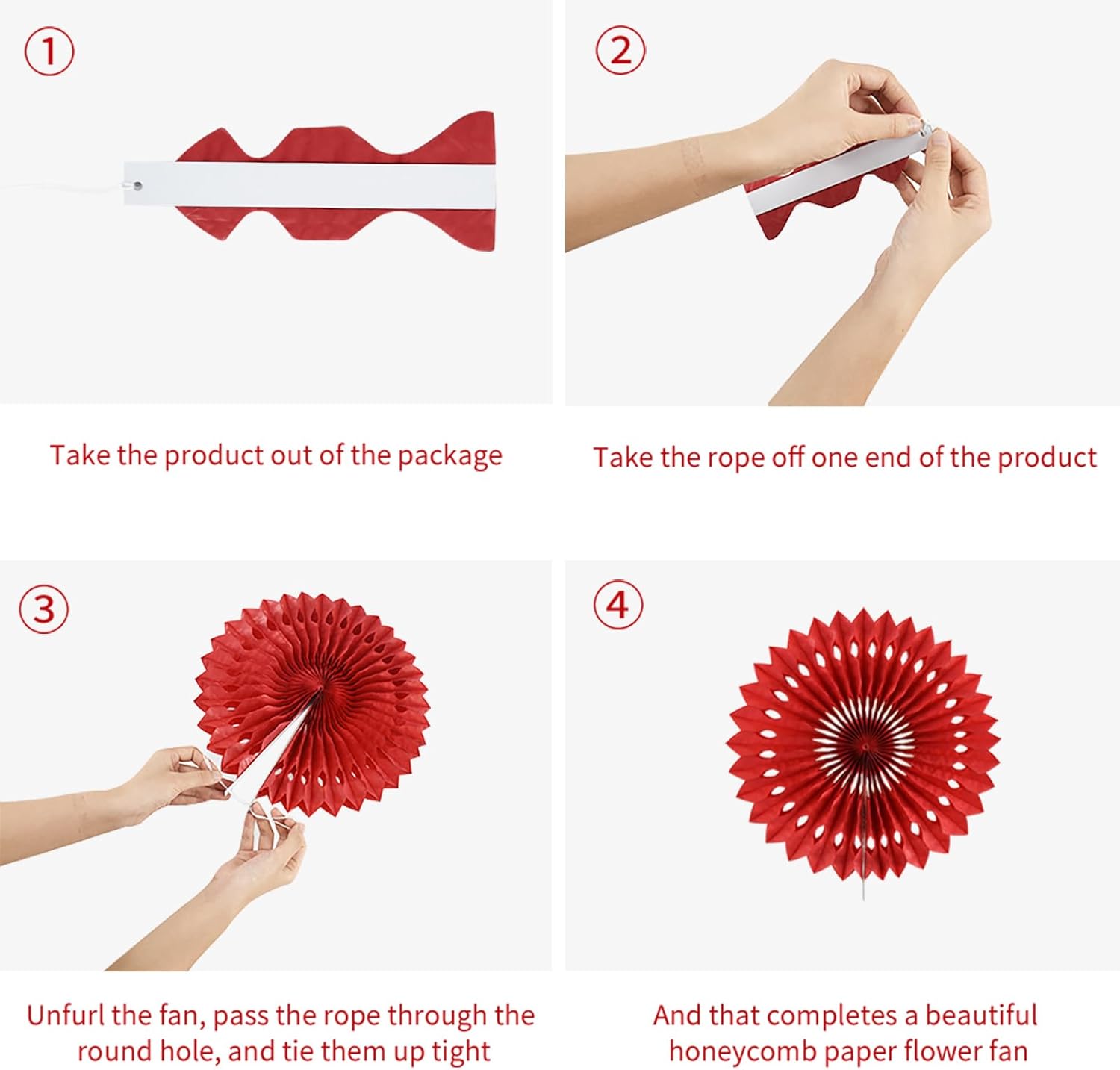 ①

Take the product out of the package

②

Take the rope off one end of the product

③

Unfurl the fan, pass the rope through the round hole, and tie them up tight

④

And that completes a beautiful honeycomb paper flower fan