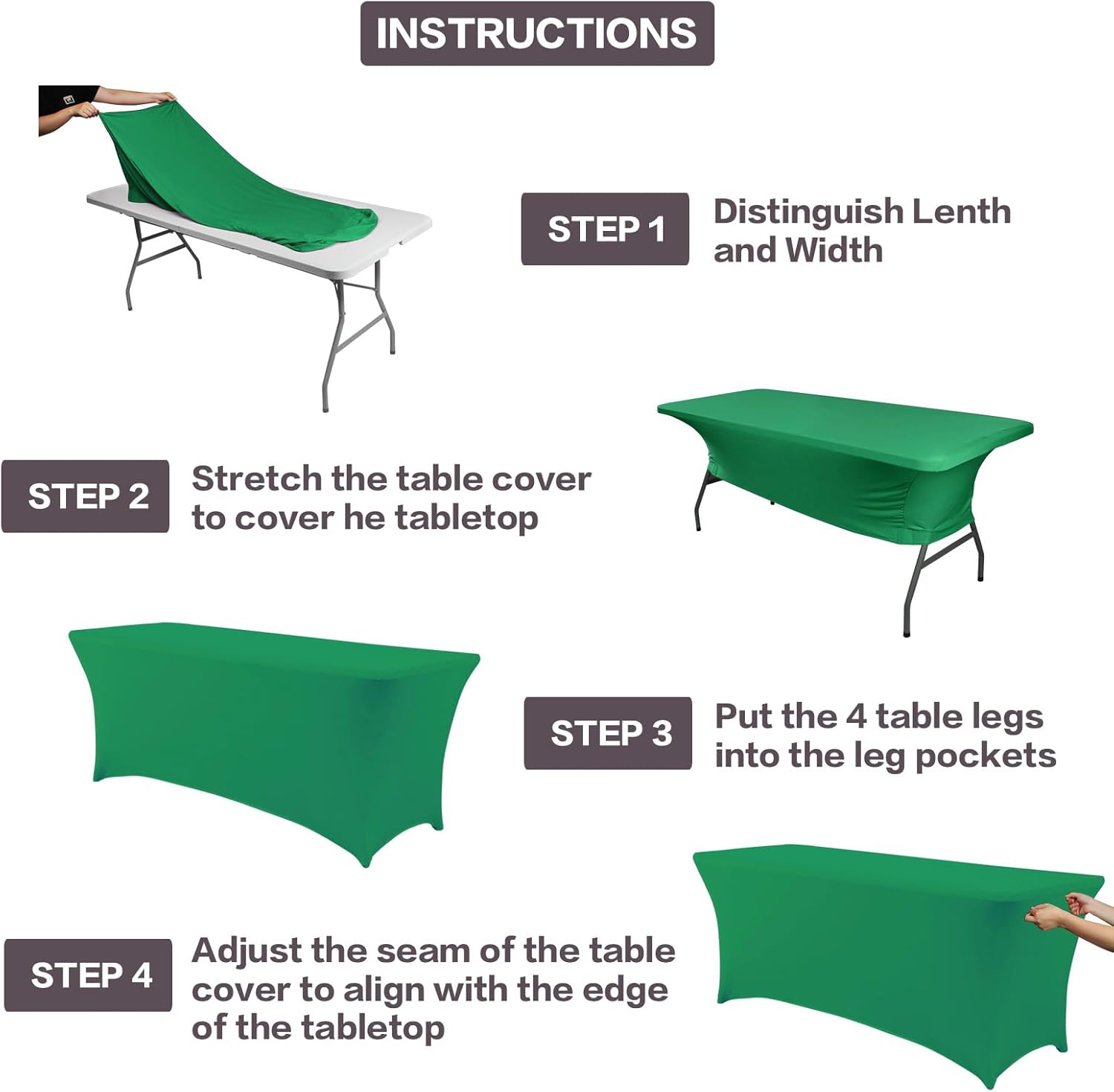 INSTRUCTIONS

STEP 1
Distinguish Lenth and Width

STEP 2
Stretch the table cover to cover he tabletop

STEP 3
Put the 4 table legs into the leg pockets

STEP 4
Adjust the seam of the table cover to align with the edge of the tabletop