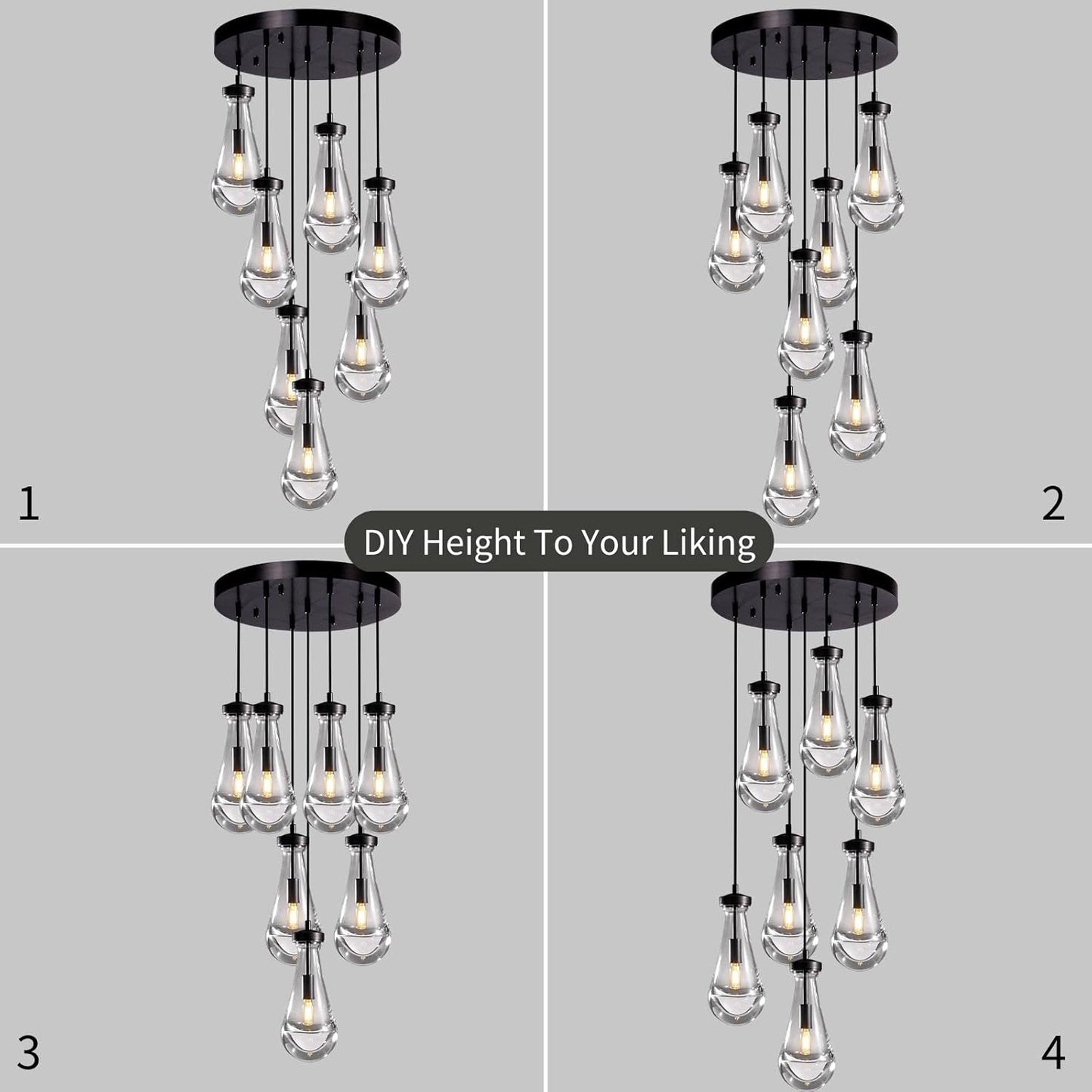 1

2

DIY Height To Your Liking

3

4