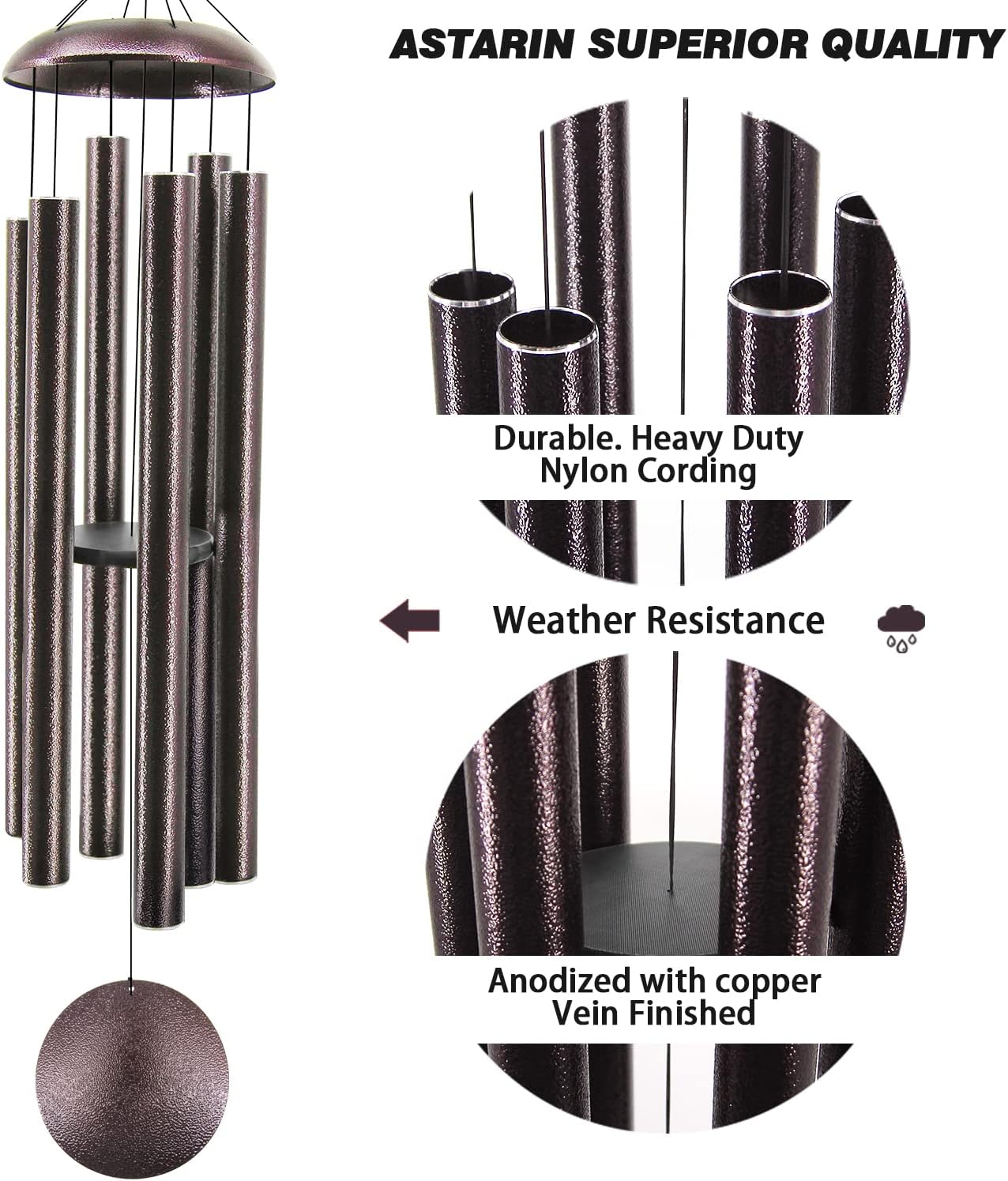 ASTARIN SUPERIOR QUALITY

Durable. Heavy Duty Nylon Cording

Weather Resistance

Anodized with copper Vein Finished