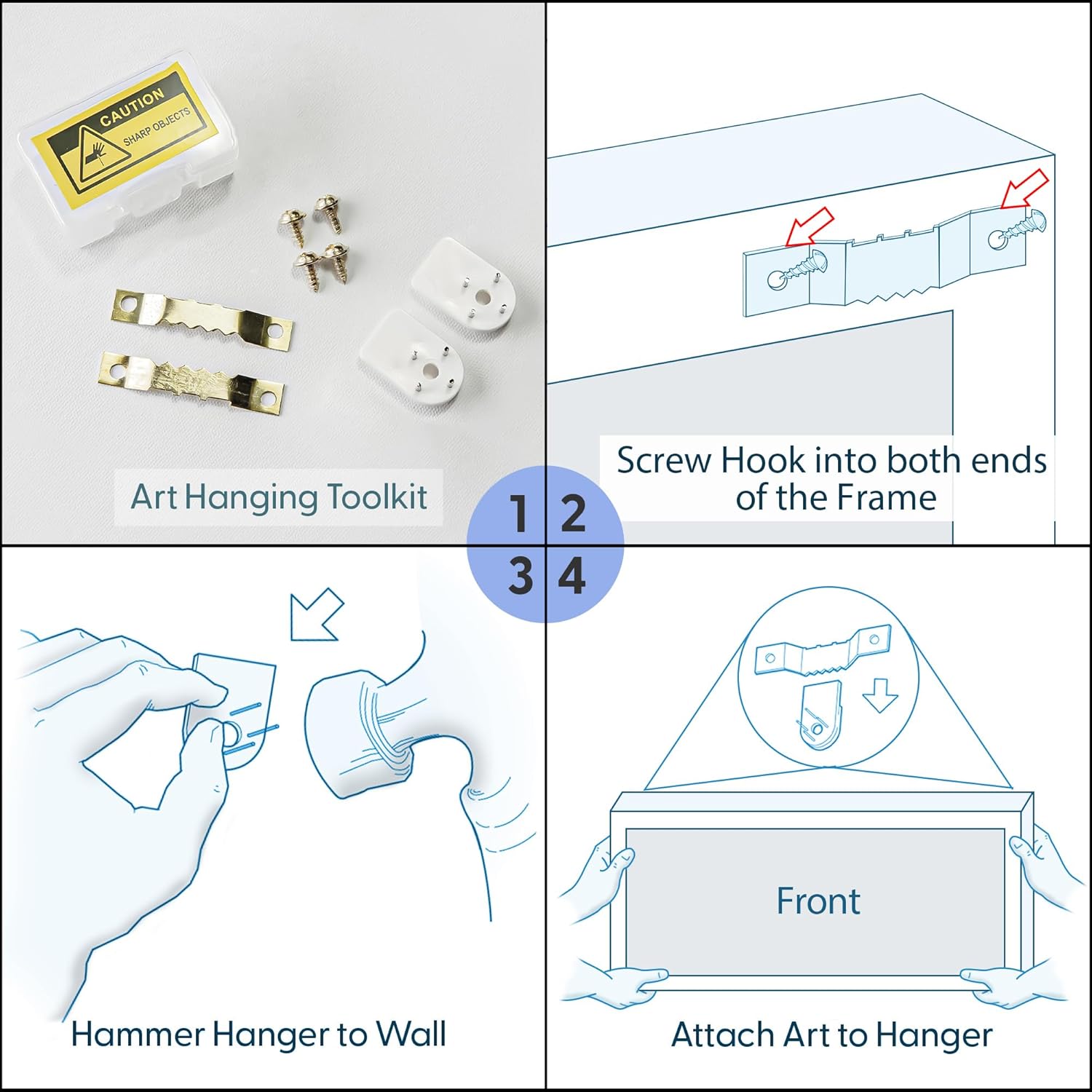 CAUTION
SHARP OBJECTS

Art Hanging Toolkit

Screw Hook into both ends of the Frame

1 2
3 4

Hammer Hanger to Wall

Front

Attach Art to Hanger