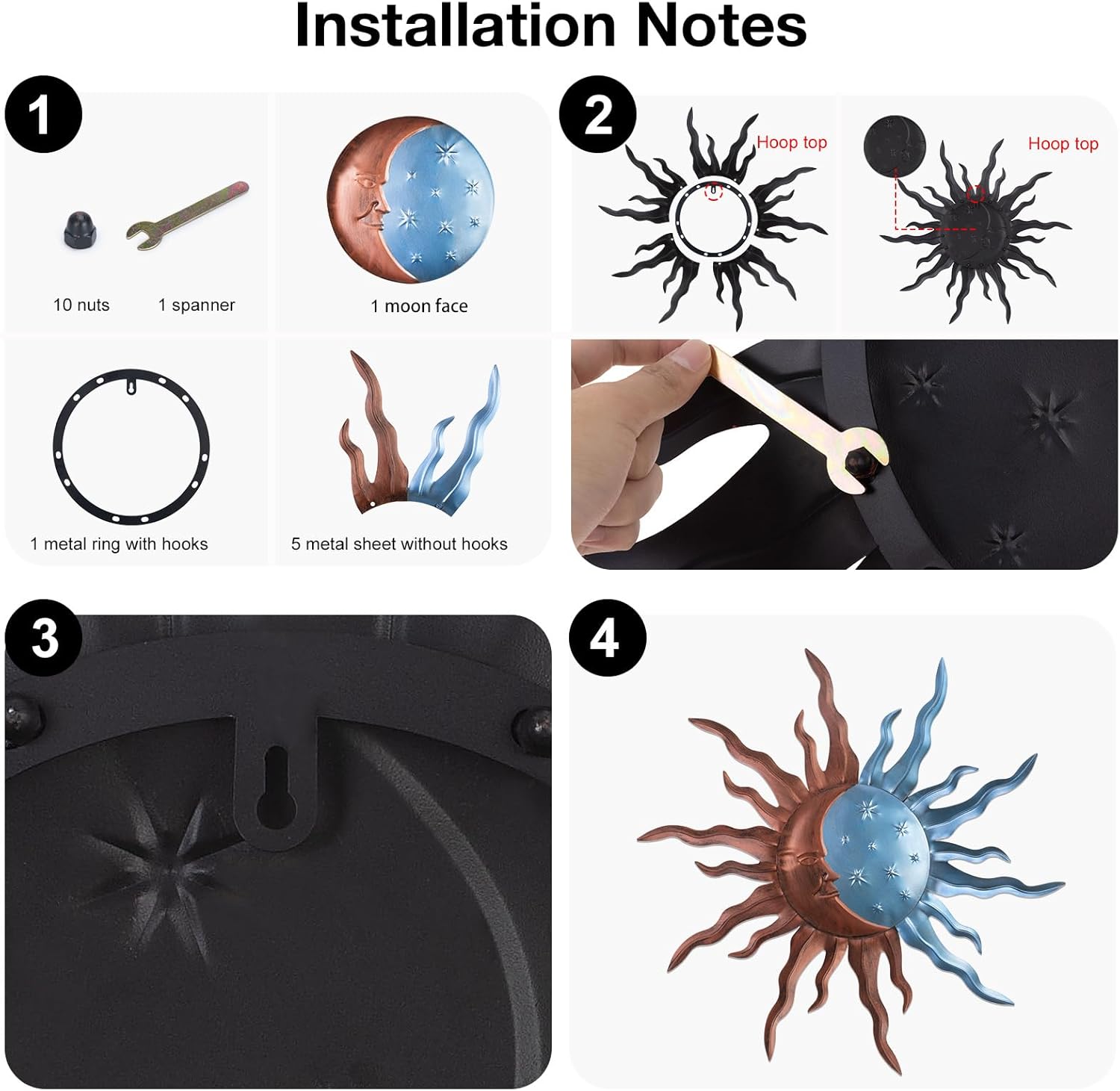 Installation Notes

1

10 nuts

1 spanner

1 moon face

1 metal ring with hooks

5 metal sheet without hooks

2

Hoop top

Hoop top

3

4