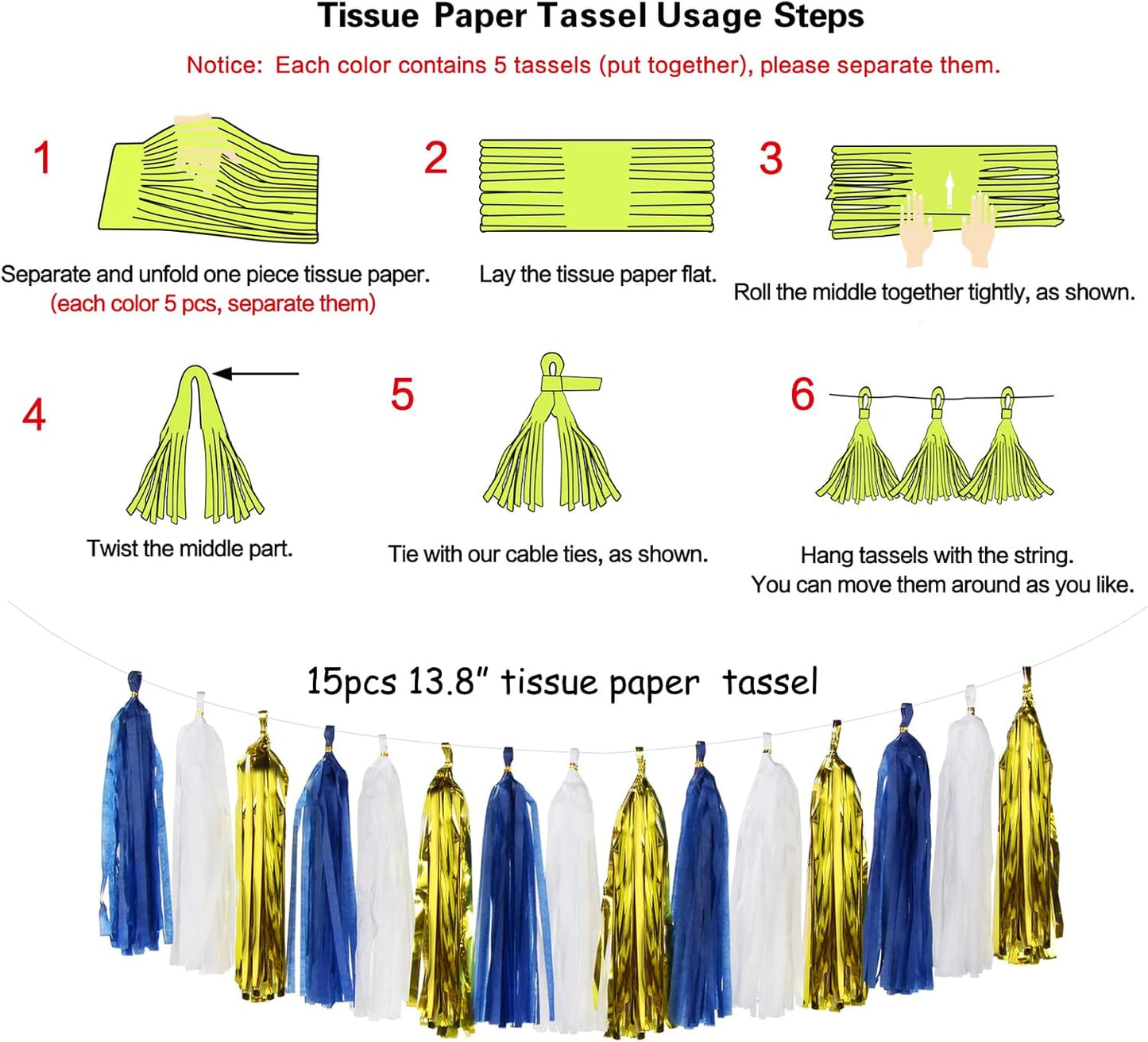 Tissue Paper Tassel Usage Steps

Notice: Each color contains 5 tassels (put together), please separate them.

1

Separate and unfold one piece tissue paper.
(each color 5 pcs, separate them)

2

Lay the tissue paper flat.

3

Roll the middle together tightly, as shown.

4

Twist the middle part.

5

Tie with our cable ties, as shown.

6

Hang tassels with the string.
You can move them around as you like.

15pcs 13.8" tissue paper tassel