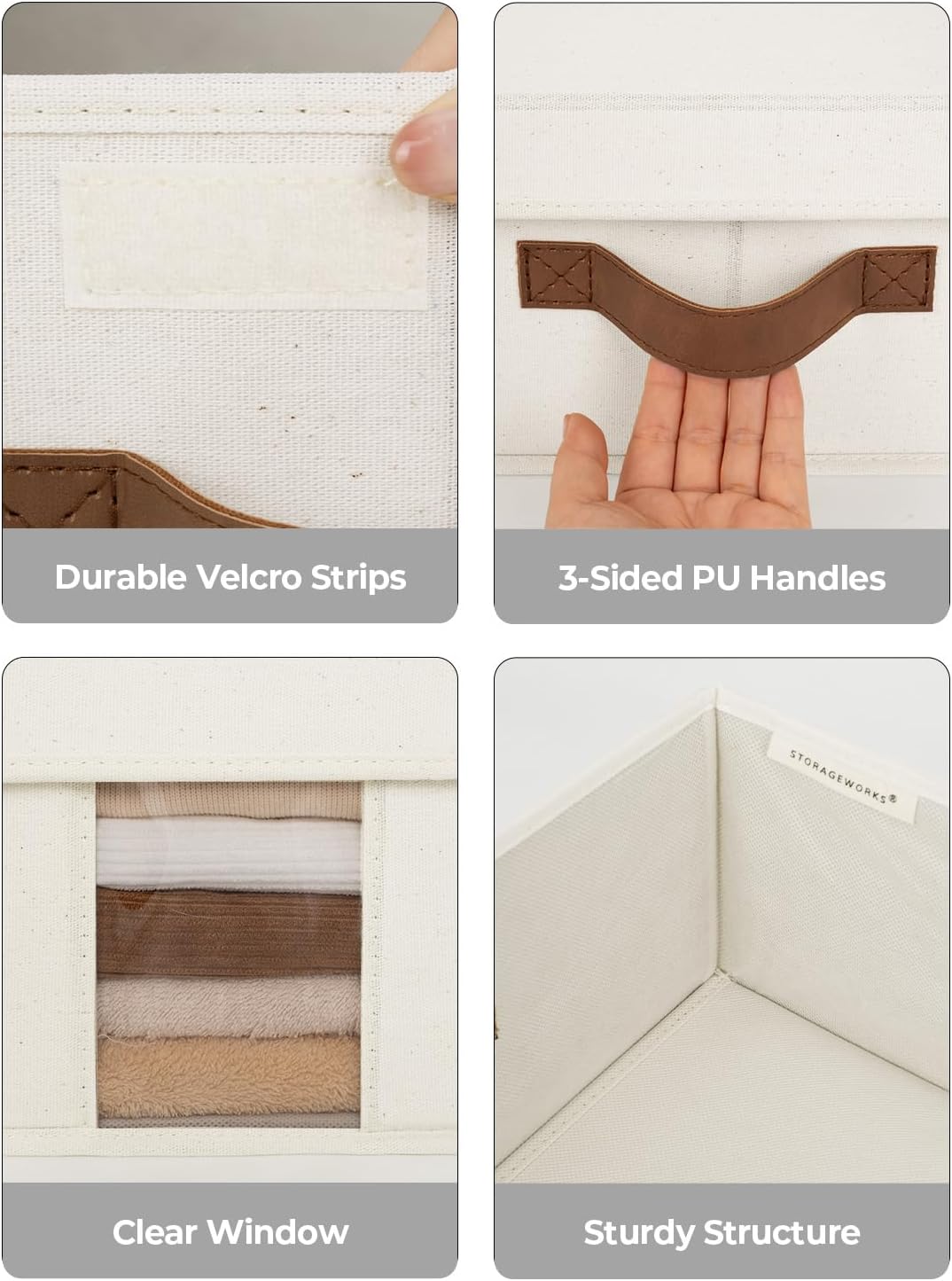 Durable Velcro Strips

3-Sided PU Handles

STORAGEWORKS®

Clear Window

Sturdy Structure