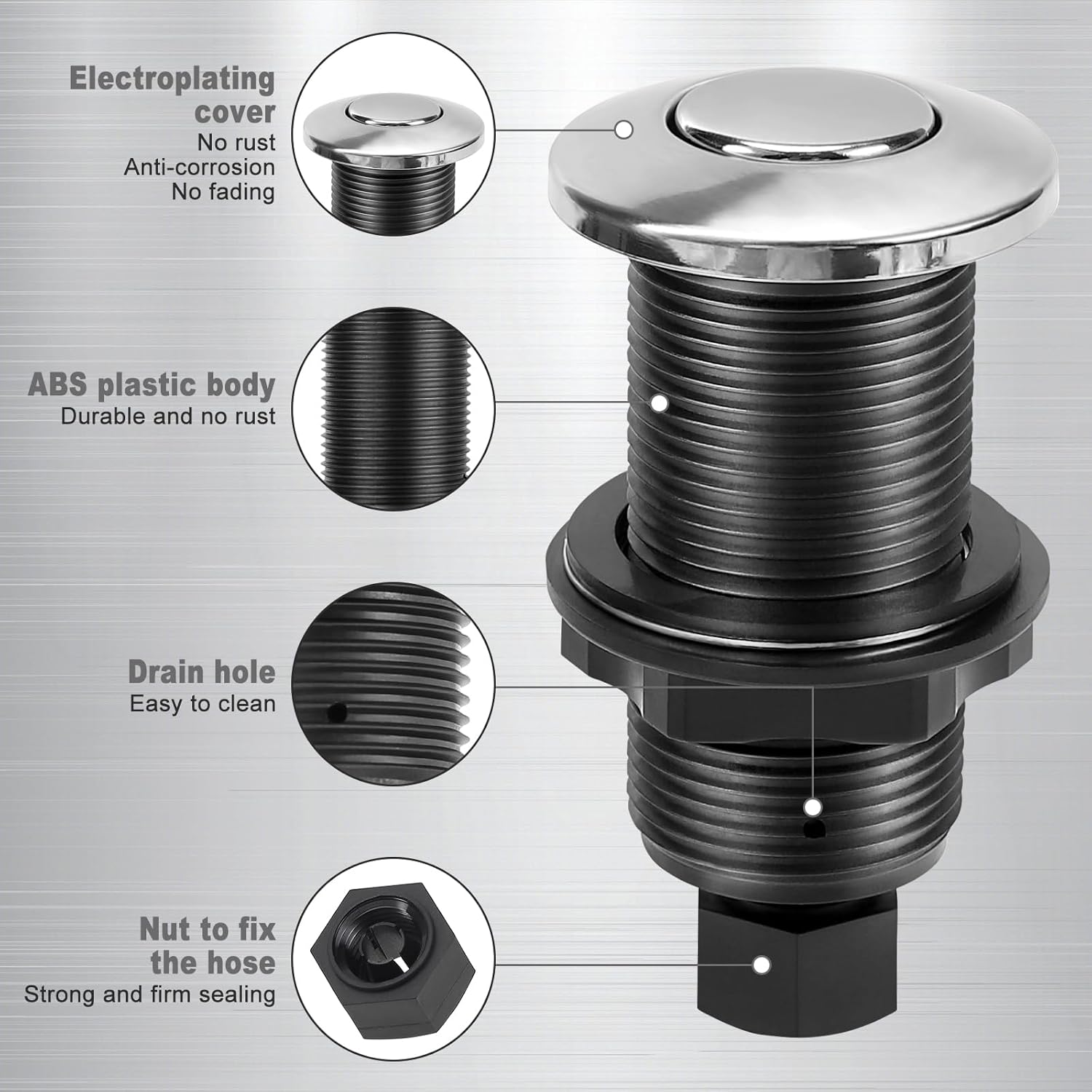 Electroplating cover
No rust
Anti-corrosion
No fading

ABS plastic body
Durable and no rust

Drain hole
Easy to clean

Nut to fix the hose
Strong and firm sealing