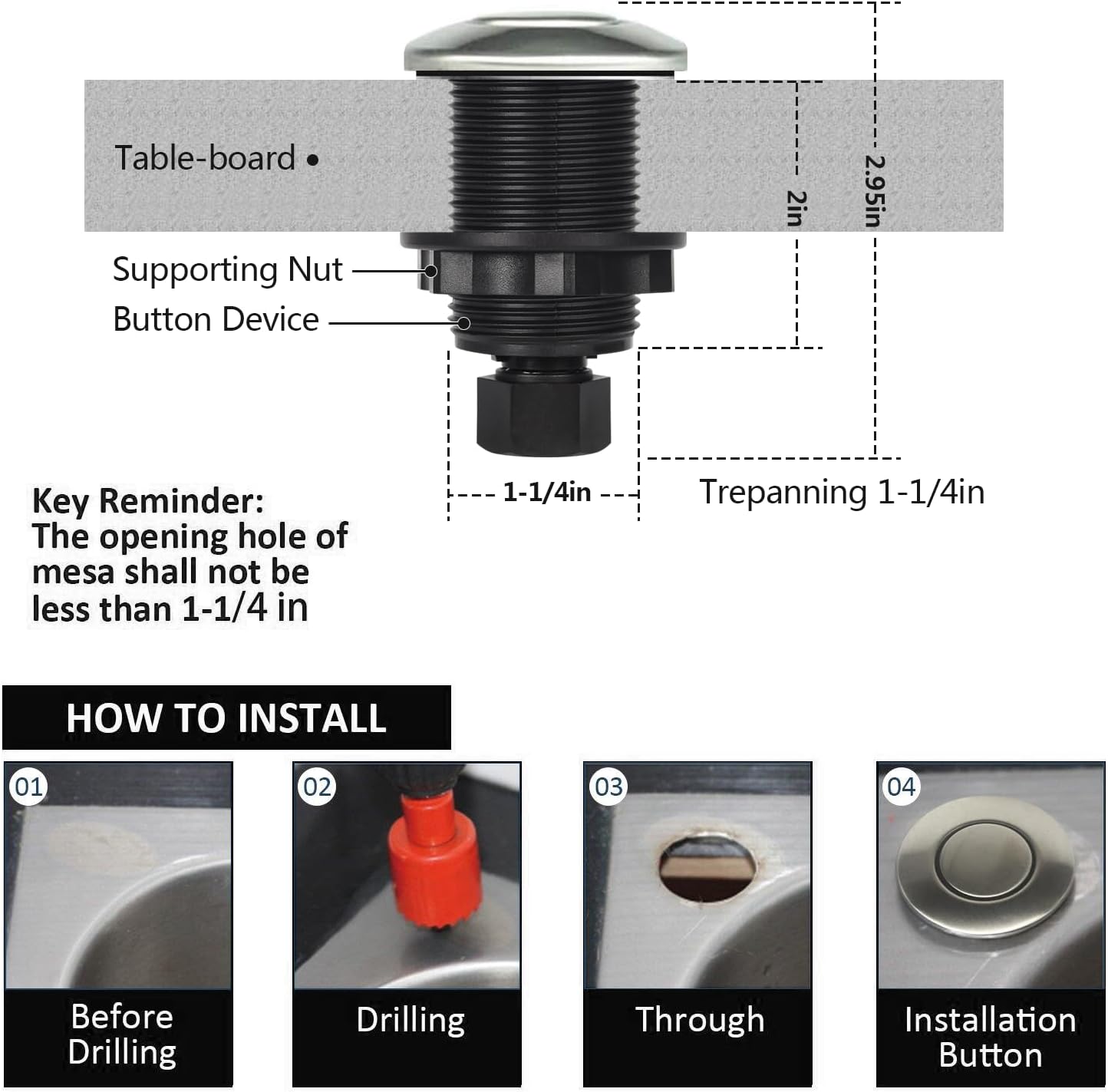 Table-board

2in

2.95in

Supporting Nut

Button Device

1-1/4in

Trepanning 1-1/4in

Key Reminder:
The opening hole of mesa shall not be less than 1-1/4 in

HOW TO INSTALL

01
Before Drilling

02
Drilling

03
Through

04
Installation Button