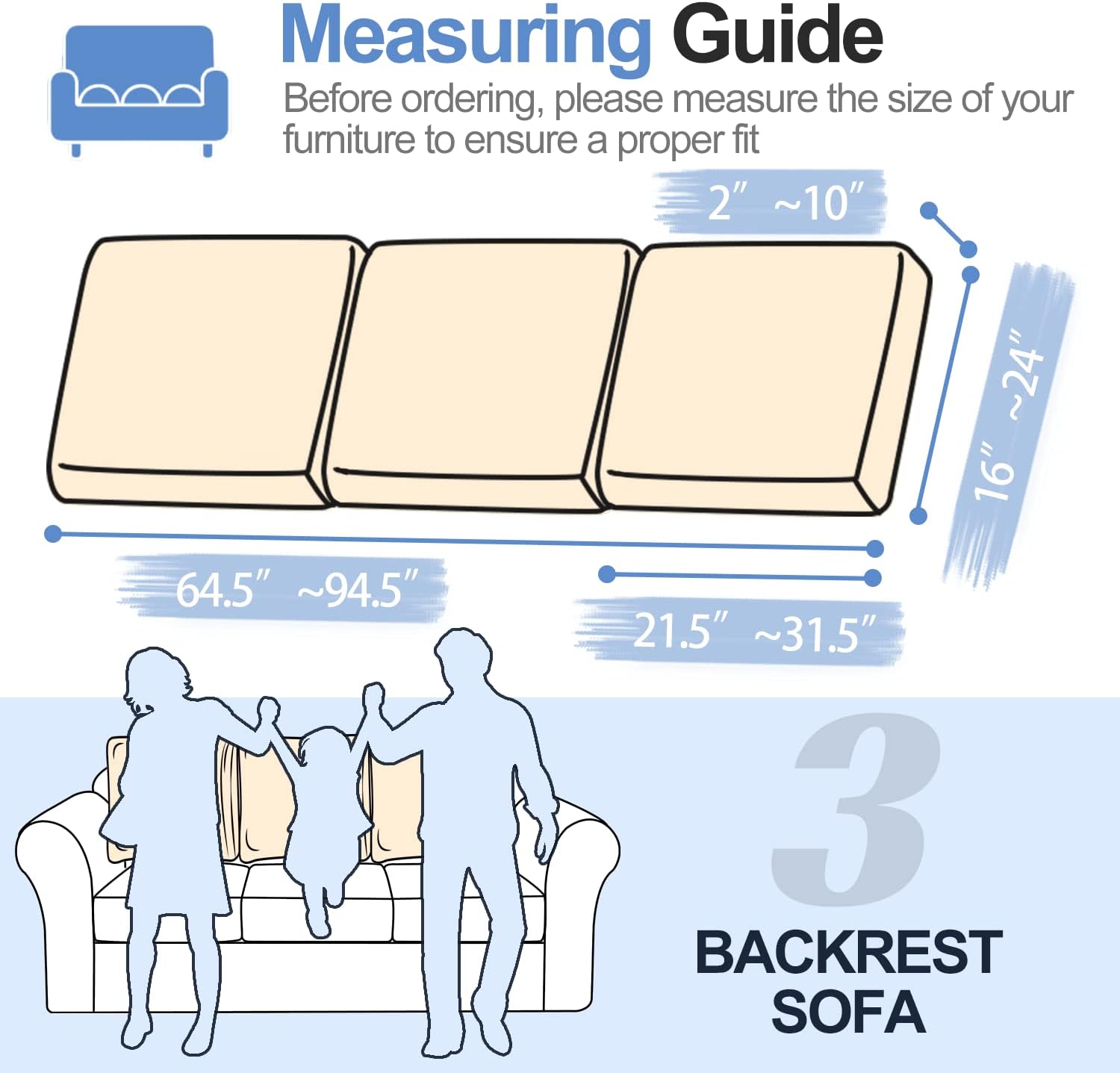 Measuring Guide

Before ordering, please measure the size of your furniture to ensure a proper fit

2″ ~10″

16″ ~24″

64.5″ ~94.5″

21.5″ ~31.5″

3

BACKREST SOFA