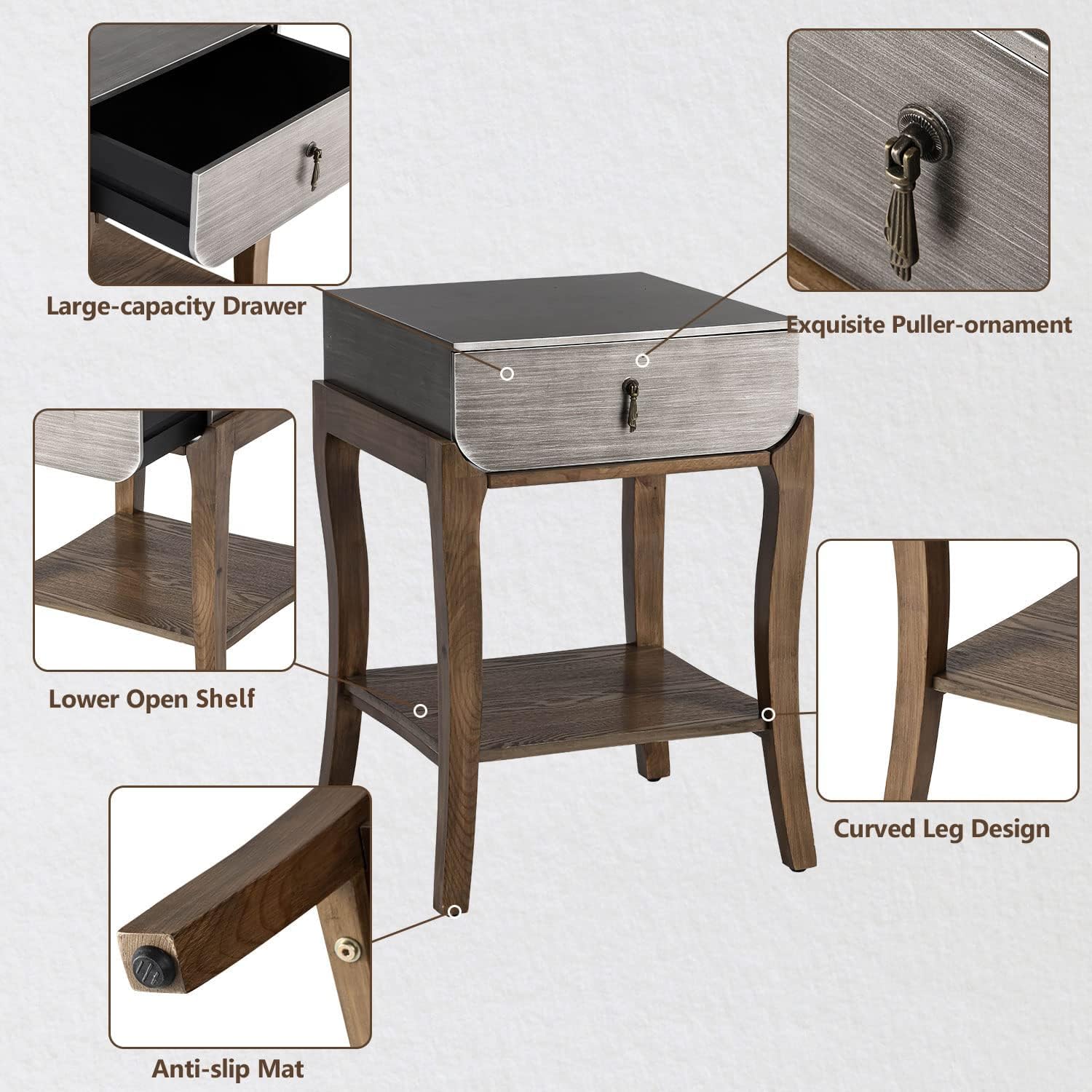 Large-capacity Drawer

Exquisite Puller-ornament

Lower Open Shelf

Curved Leg Design

Anti-slip Mat