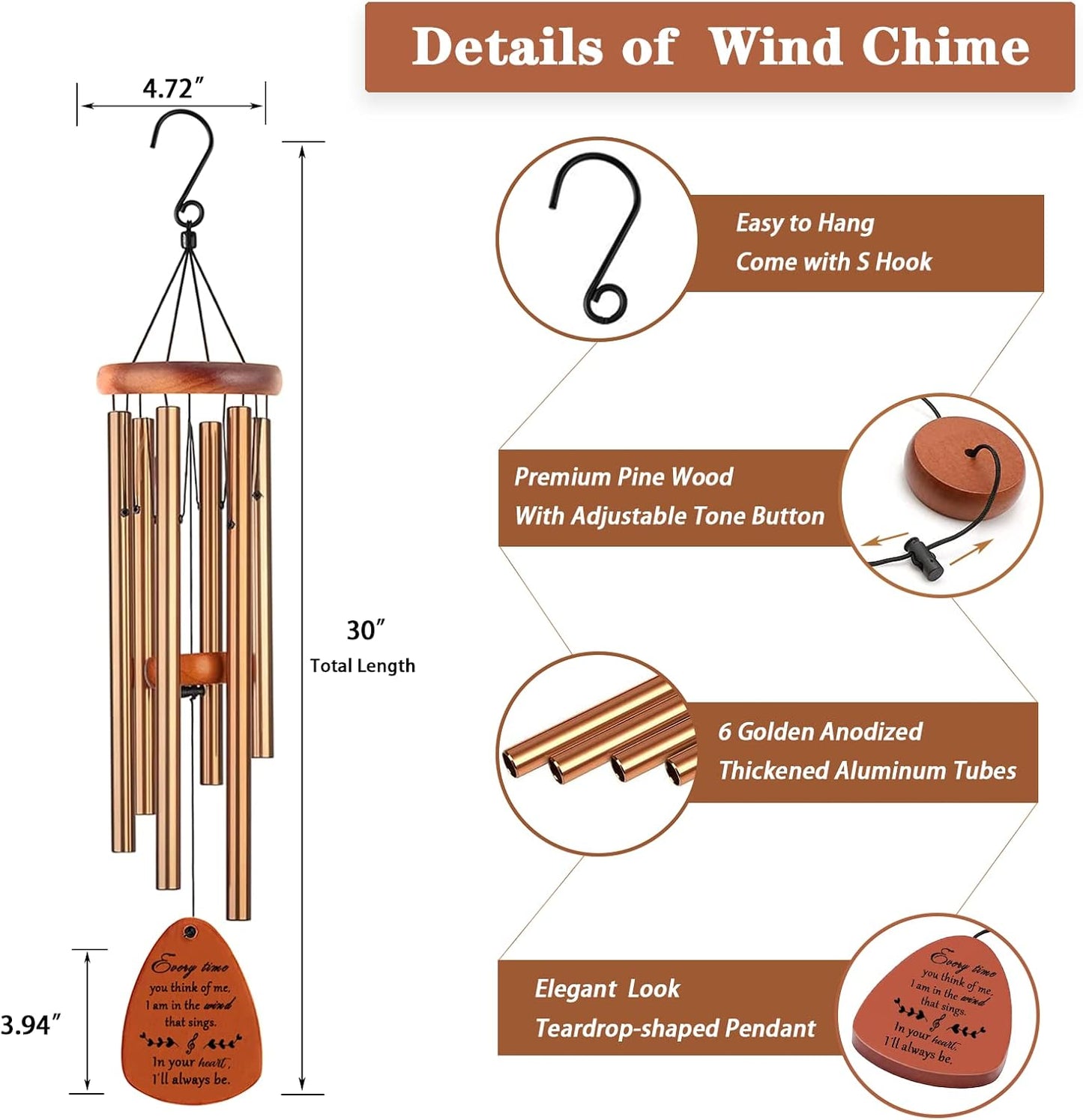 Details of Wind Chime

4.72″

30″
Total Length

3.94″

Every time you think of me, I am in the wind that sings. In your heart, I'll always be.

Easy to Hang
Come with S Hook

Premium Pine Wood
With Adjustable Tone Button

6 Golden Anodized
Thickened Aluminum Tubes

Elegant Look
Teardrop-shaped Pendant

Every time you think of me, I am in the wind that sings. In your heart, I'll always be.