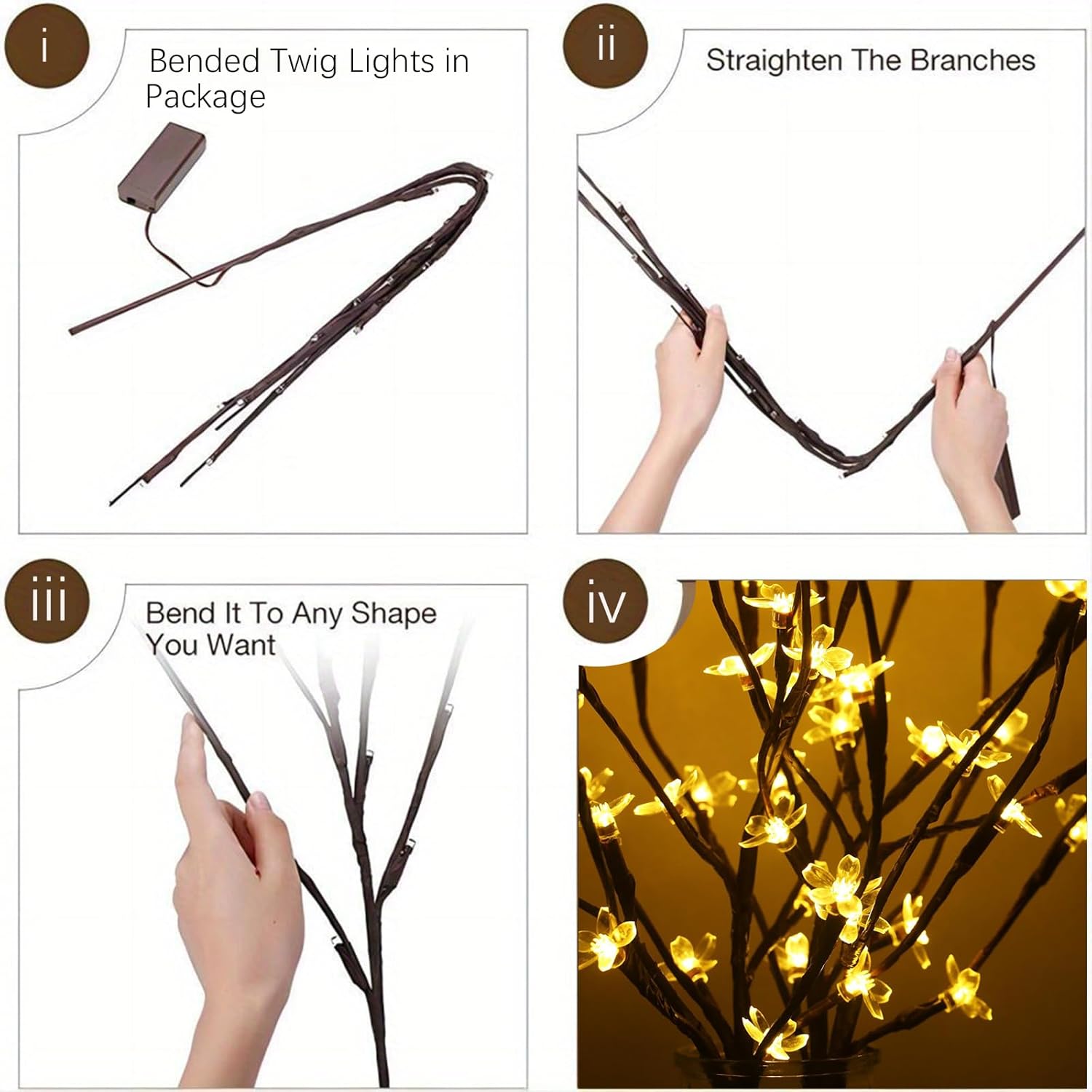 i

Bended Twig Lights in Package

ii

Straighten The Branches

iii

Bend It To Any Shape You Want

iv