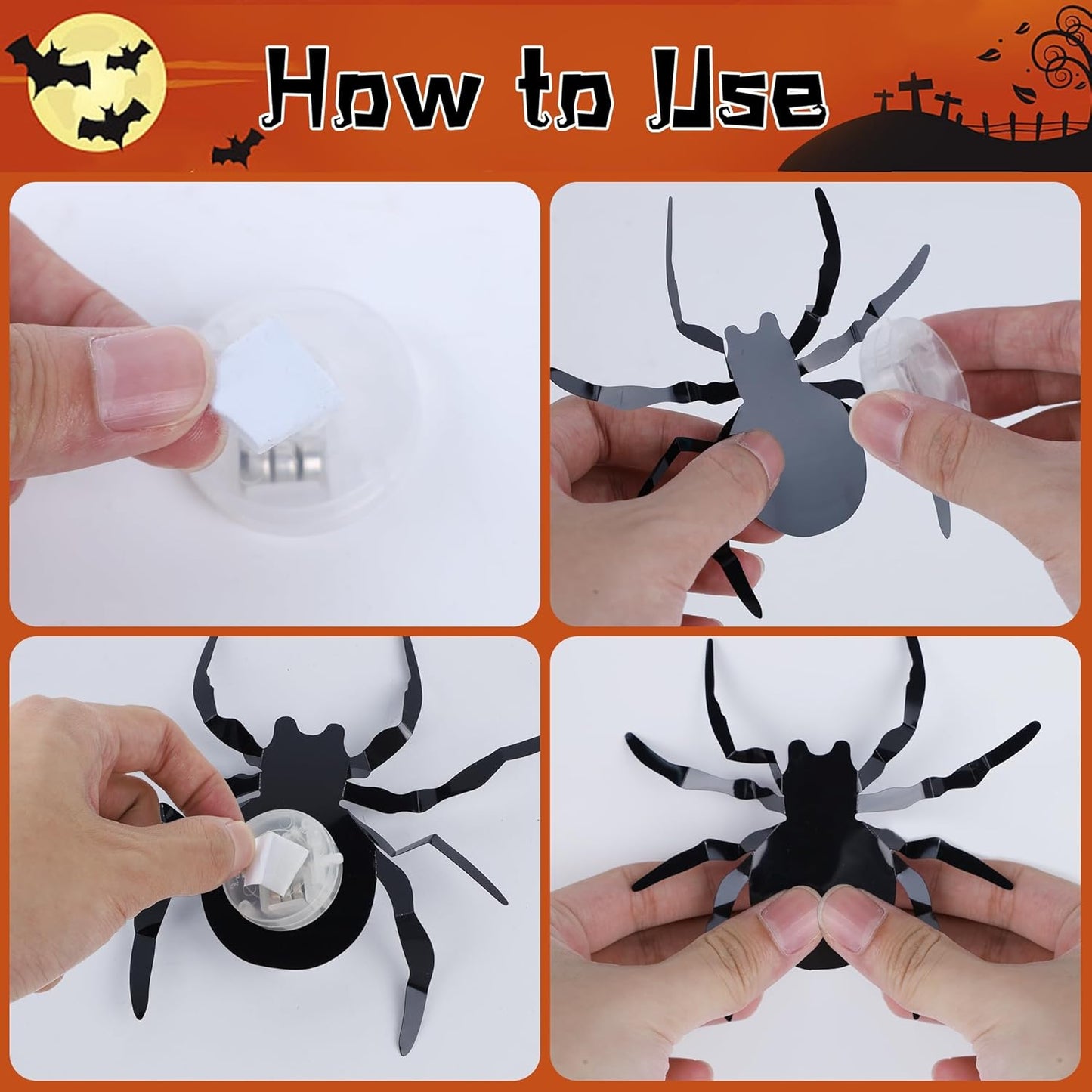 How to Use