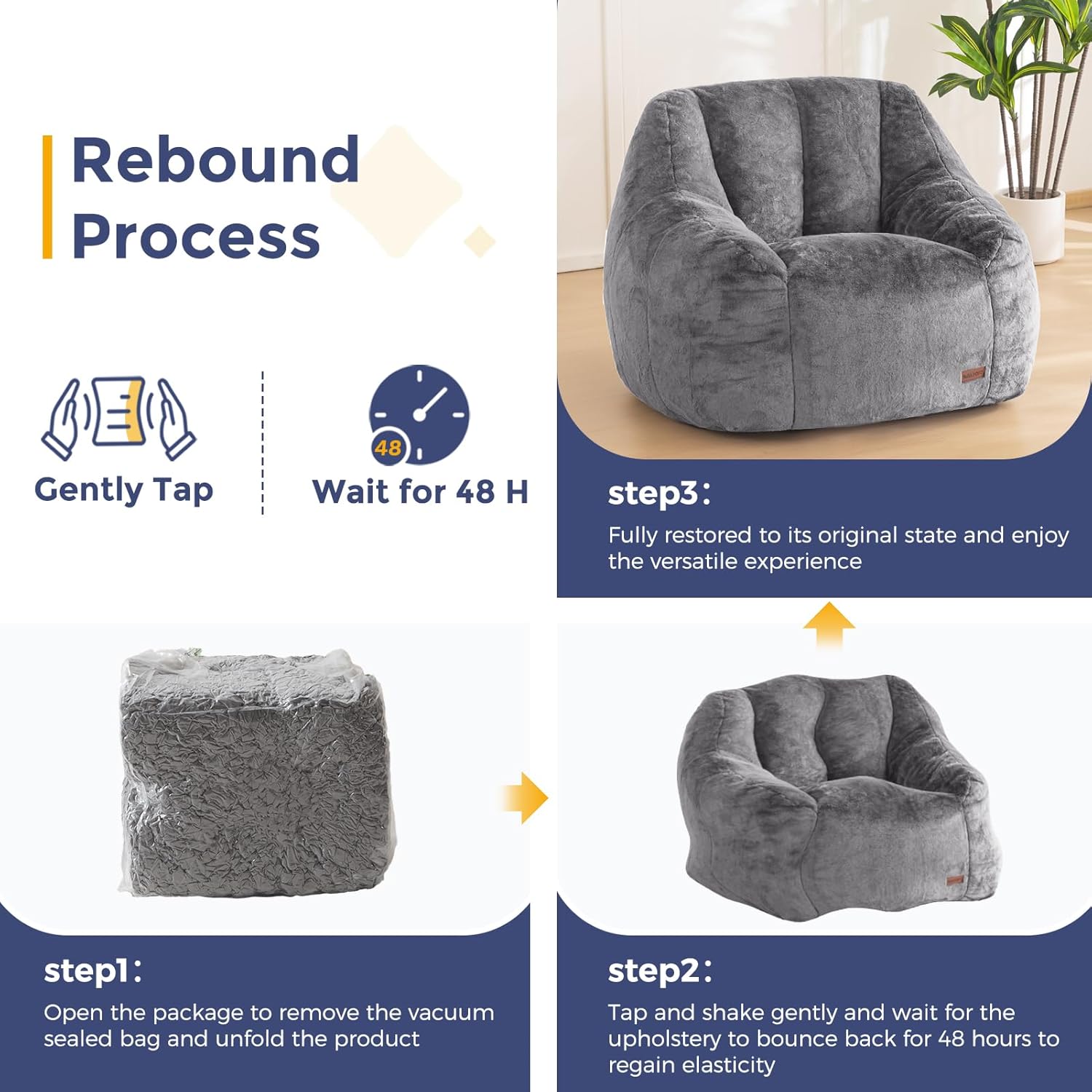 Rebound Process

Gently Tap

48

Wait for 48 H

step3：
Fully restored to its original state and enjoy the versatile experience

step1：
Open the package to remove the vacuum sealed bag and unfold the product

step2：
Tap and shake gently and wait for the upholstery to bounce back for 48 hours to regain elasticity