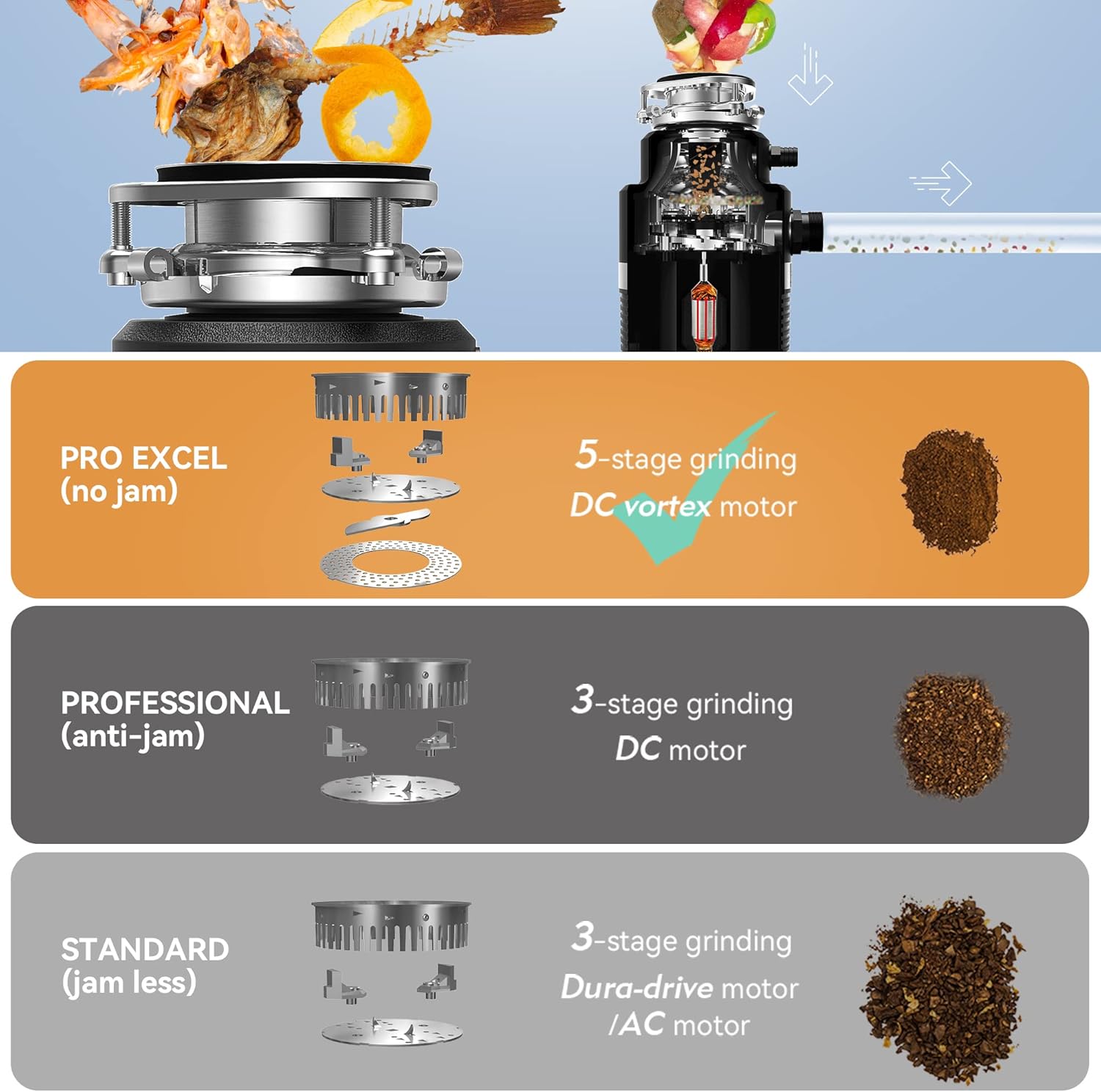 PRO EXCEL
(no jam)

5-stage grinding
DC vortex motor

PROFESSIONAL
(anti-jam)

3-stage grinding
DC motor

STANDARD
(jam less)

3-stage grinding
Dura-drive motor
/AC motor