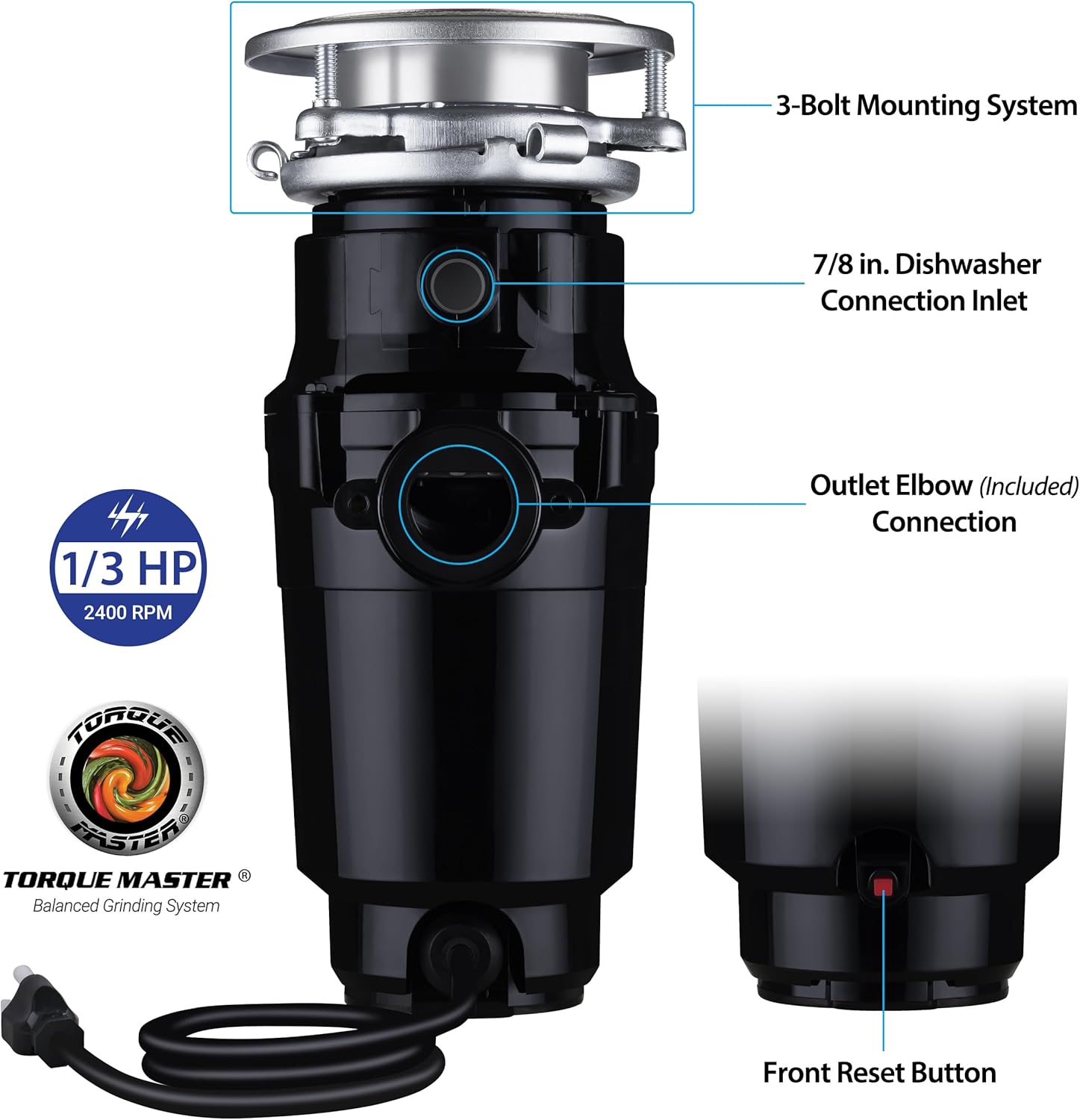 3-Bolt Mounting System

7/8 in. Dishwasher Connection Inlet

Outlet Elbow (Included) Connection

1/3 HP
2400 RPM

TORQUE MASTER®

TORQUE MASTER ®
Balanced Grinding System

Front Reset Button