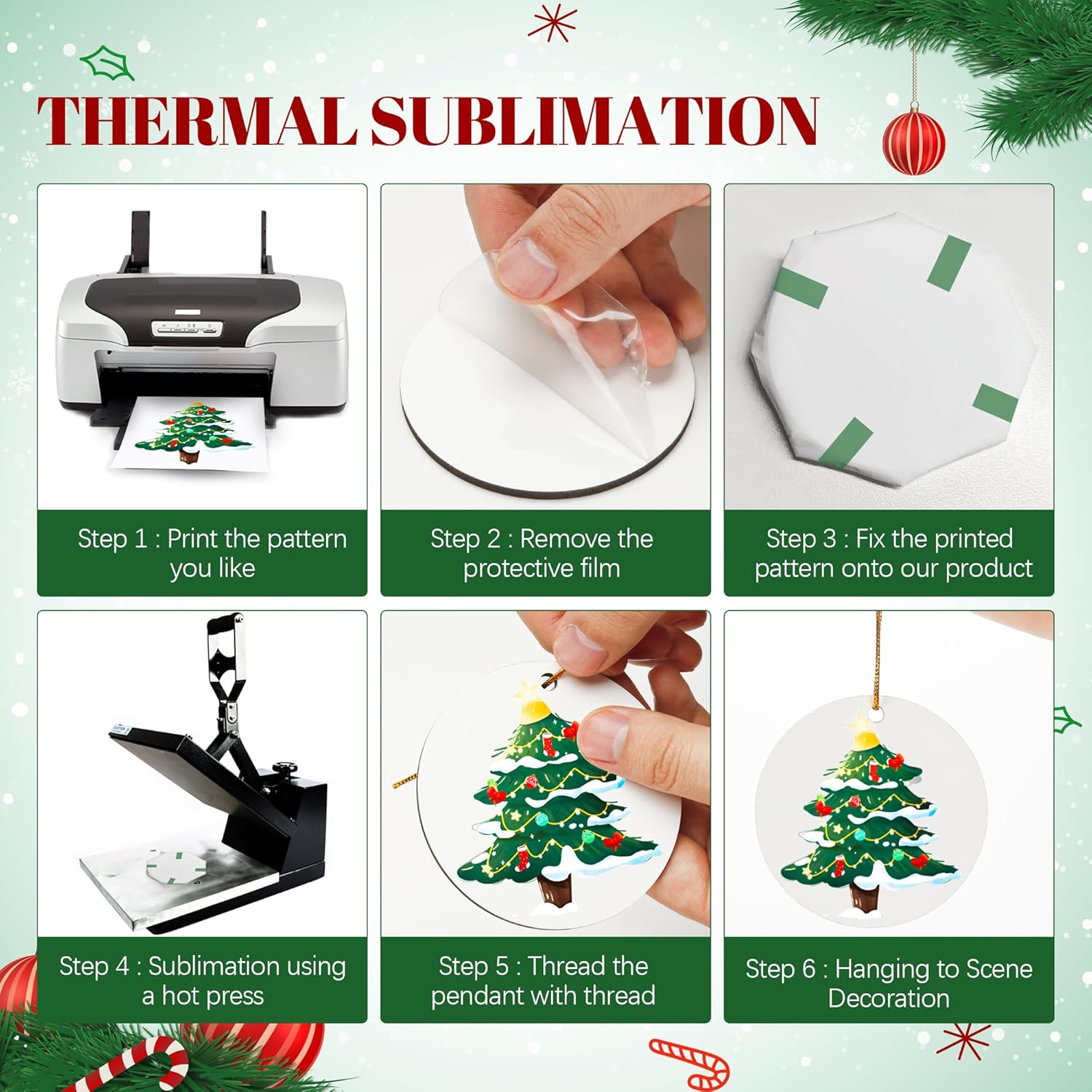 THERMAL SUBLIMATION

Step 1 : Print the pattern you like

Step 2 : Remove the protective film

Step 3 : Fix the printed pattern onto our product

Step 4 : Sublimation using a hot press

Step 5 : Thread the pendant with thread

Step 6 : Hanging to Scene Decoration