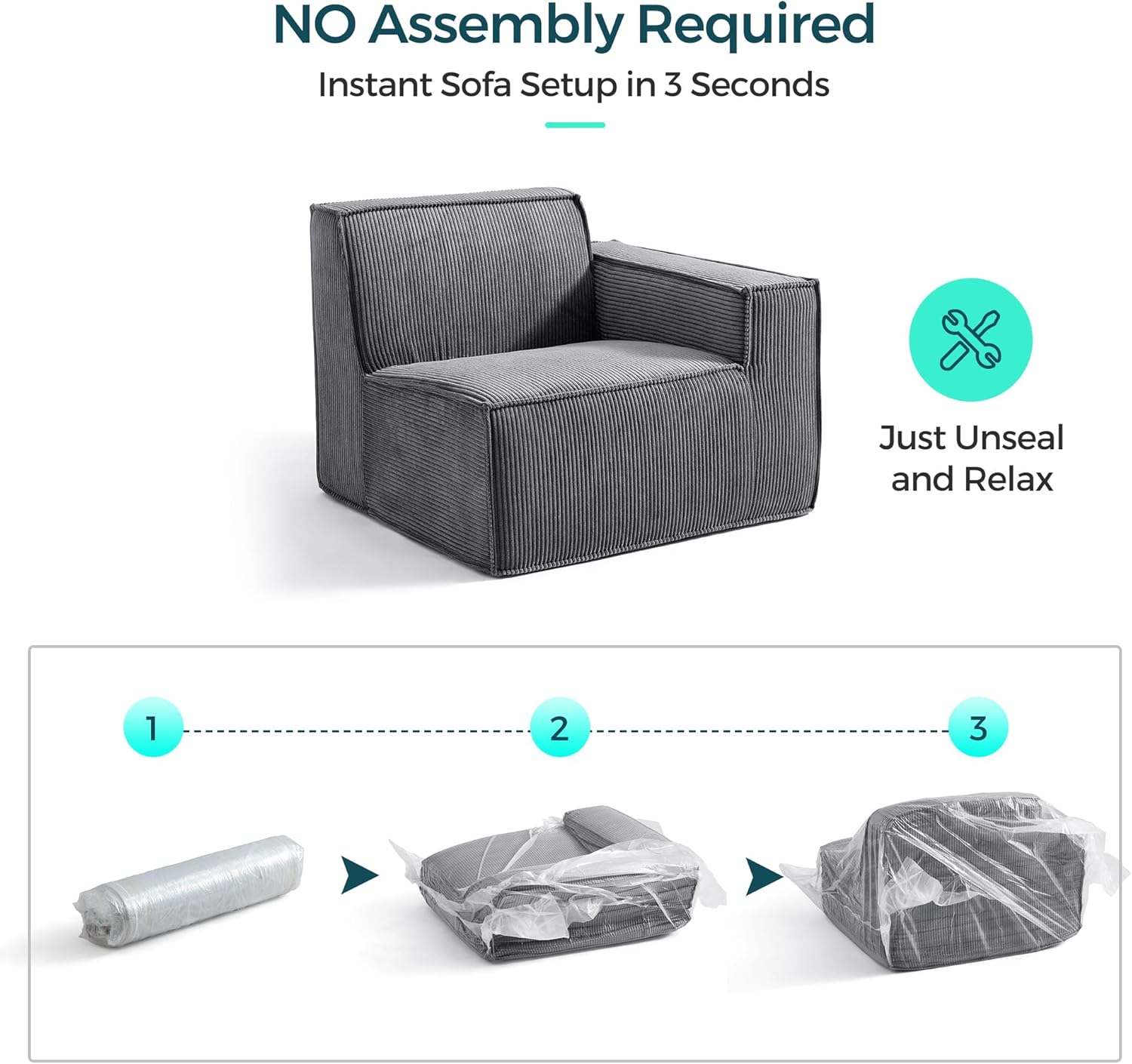 NO Assembly Required

Instant Sofa Setup in 3 Seconds

Just Unseal and Relax

1

2

3