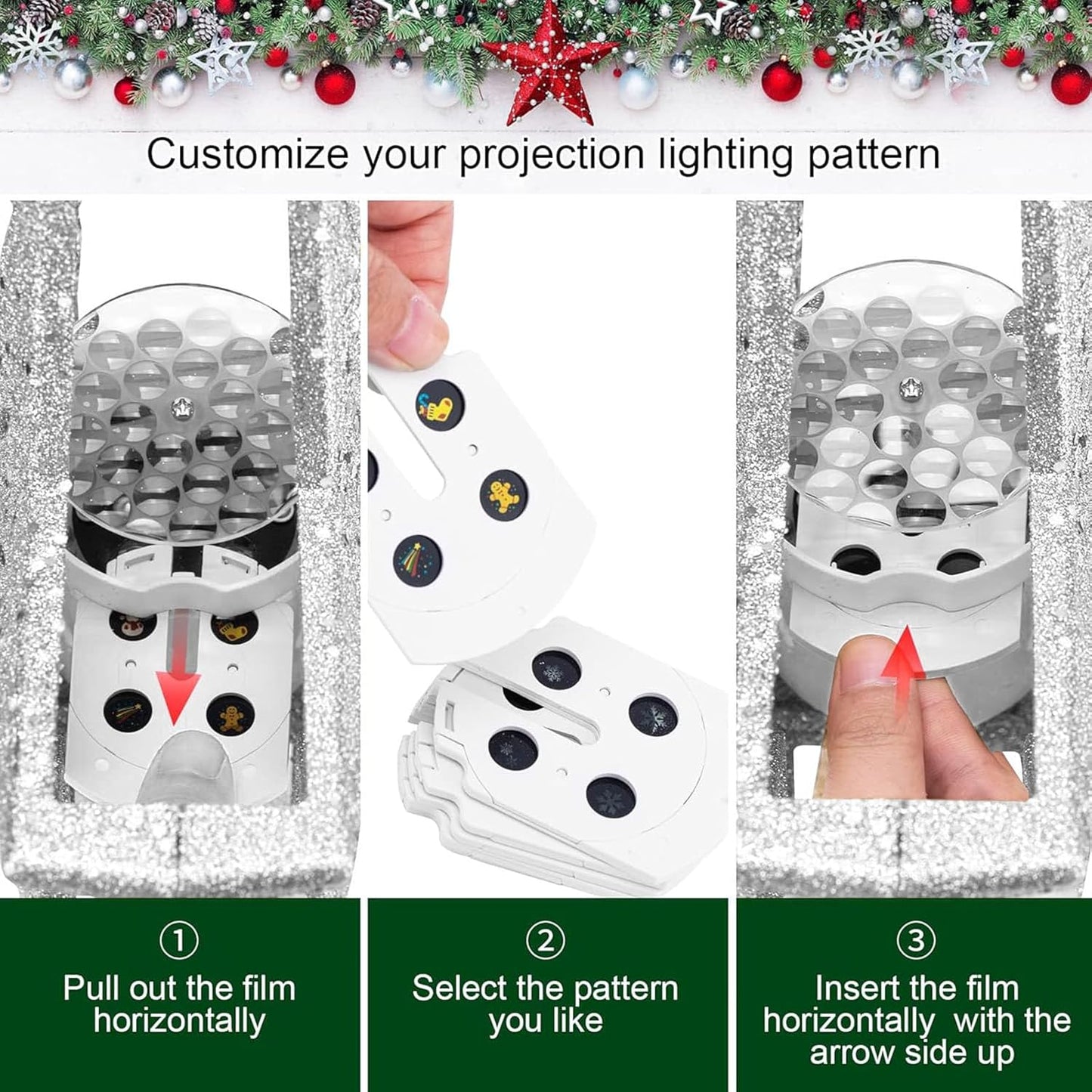 Customize your projection lighting pattern

①
Pull out the film horizontally

②
Select the pattern you like

③
Insert the film horizontally with the arrow side up